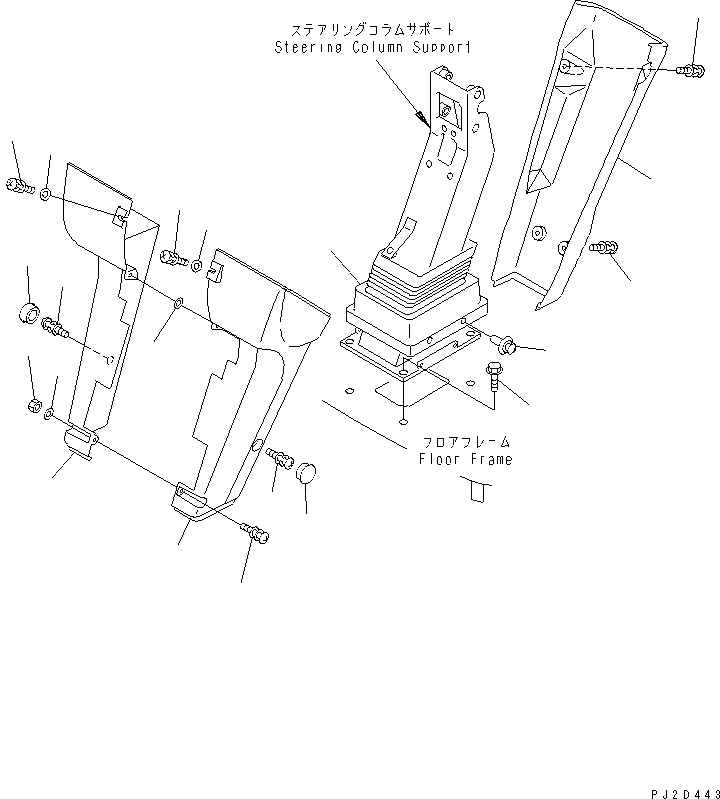 ステアリングコラムサポート
Steering Column Support

フロアフレーム
Floor Frame

PJ2D443