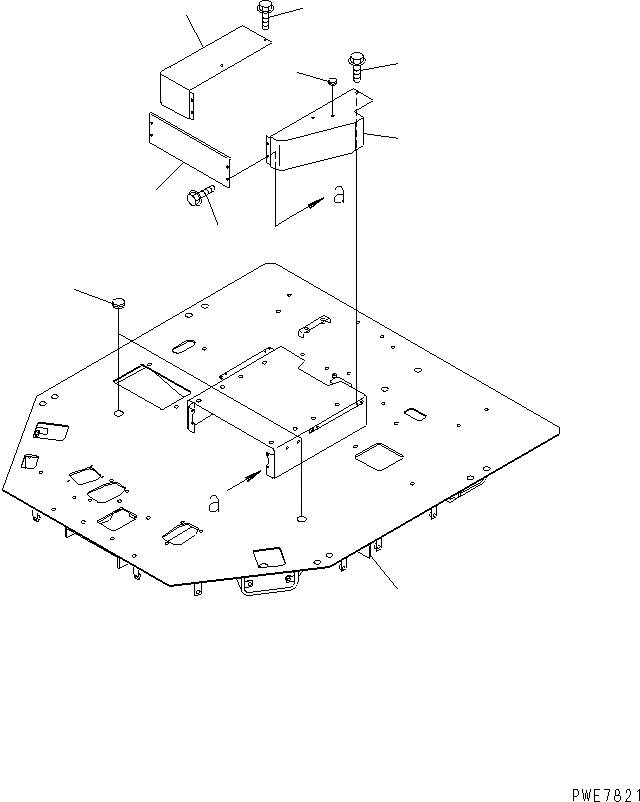 a

a

PWE7821