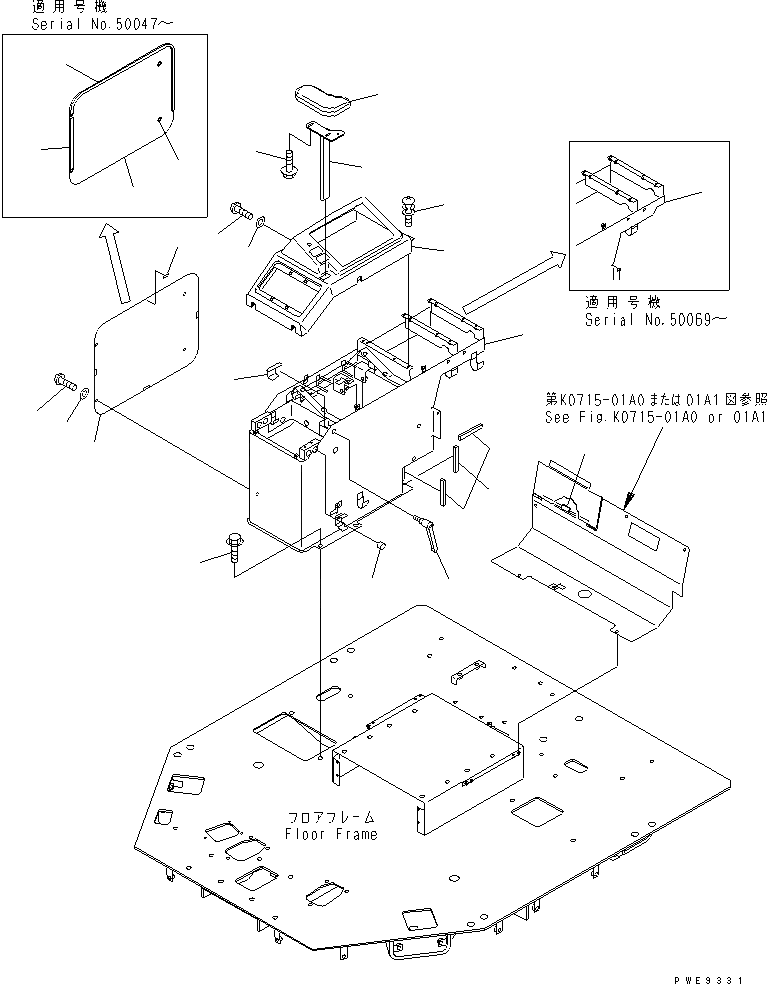 適用号機
Serial No.50047～

適用号機
Serial No.50069～

第K0715-01A0または01A1図参照
See Fig.K0715-01A0 or 01A1

フロアフレーム
Floor Frame

PWE9331