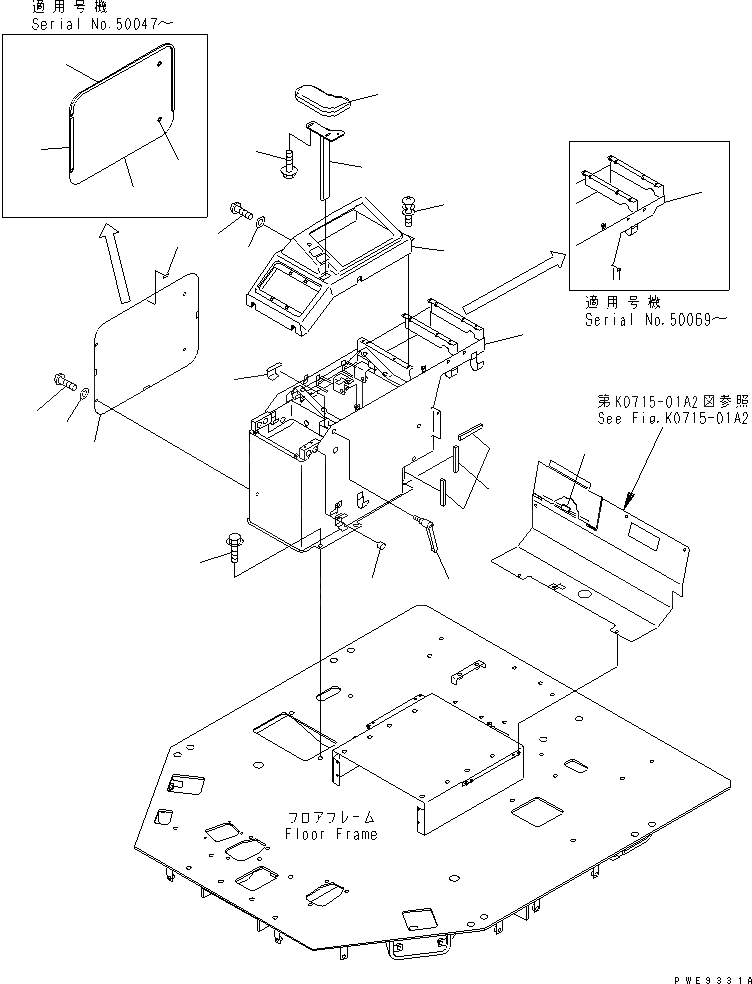 適用号機
Serial No.50047～

適用号機
Serial No.50069～

第K0715-01A2図参照
See Fig.K0715-01A2

フロアフレーム
Floor Frame

PWE9331A