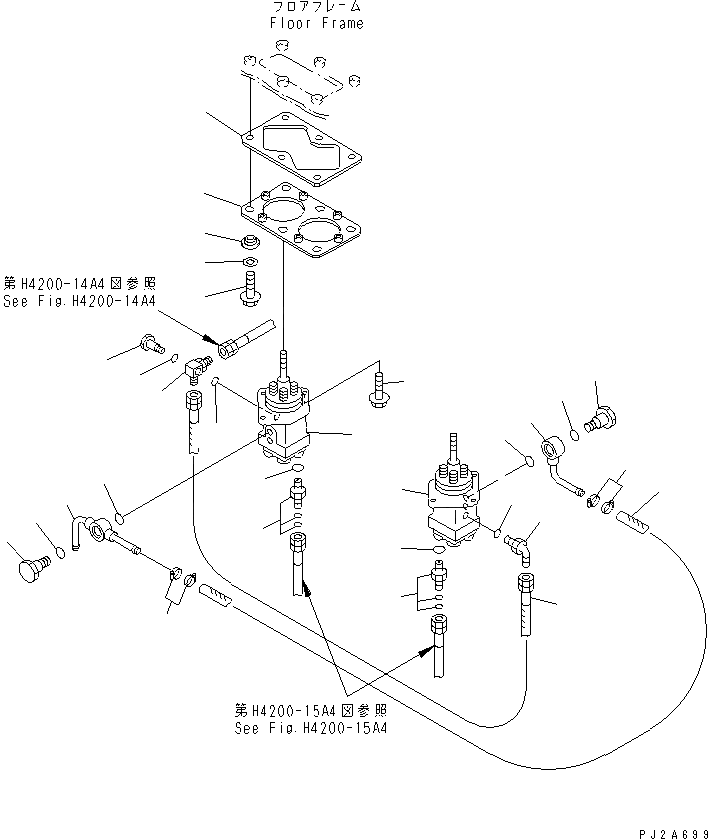 フロアフレーム
Floor Frame

第H4200-14A4図参照
See Fig.H4200-14A4

第H4200-15A4図参照
See Fig.H4200-15A4

PJ2A699