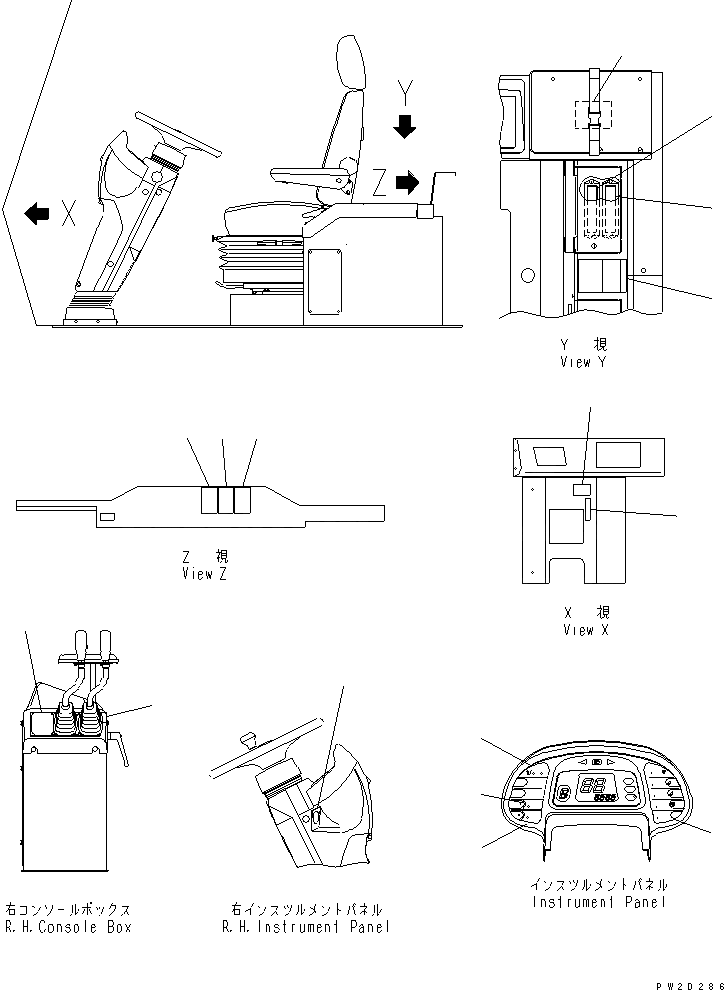 Y
Z
X

Y 視
View Y

Z 視
View Z

X 視
View X

右コンソールボックス
R.H.Console Box

右インスツルメントパネル
R.H.Instrument Panel

インスツルメントパネル
Instrument Panel

PW2D286