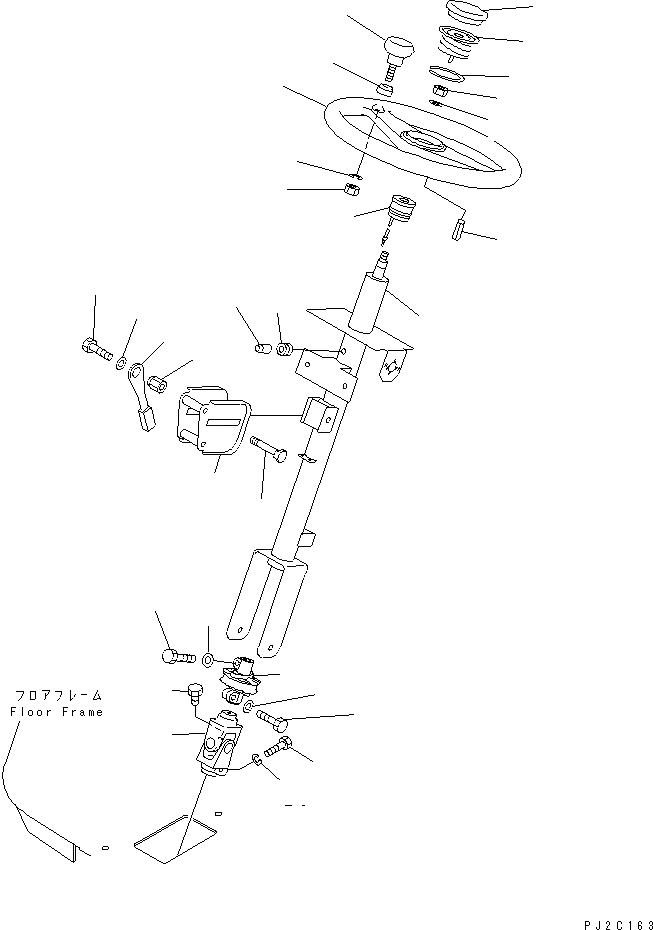 フロアフレーム
Floor Frame

PJ2C163