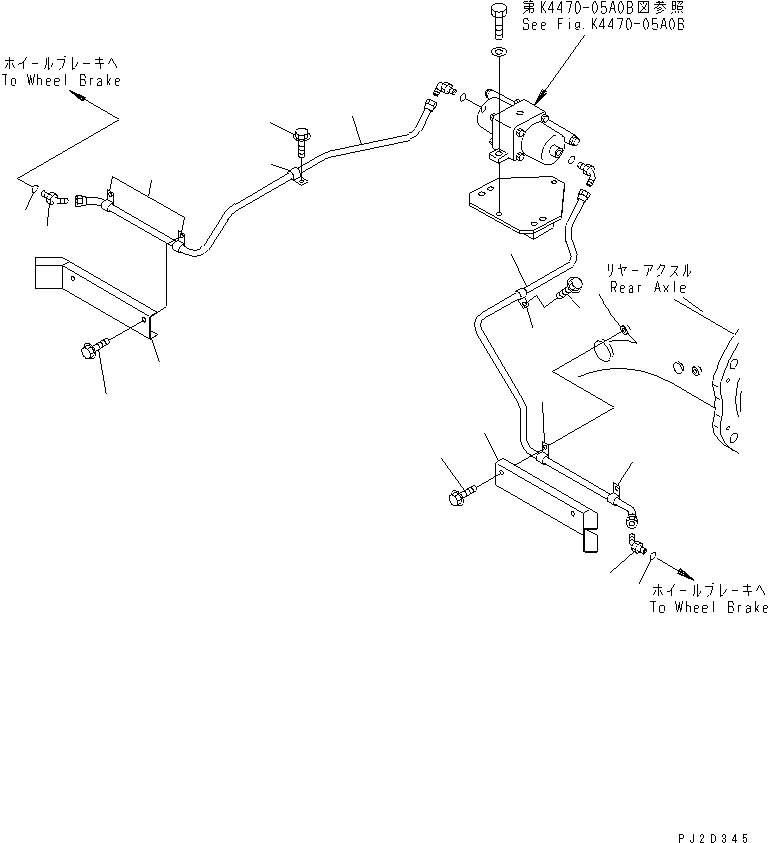 第K4470-05A0B図参照
See Fig.K4470-05A0B

ホイールブレーキへ
To Wheel Brake

リヤーアクスル
Rear Axle

ホイールブレーキへ
To Wheel Brake

PJ2D345