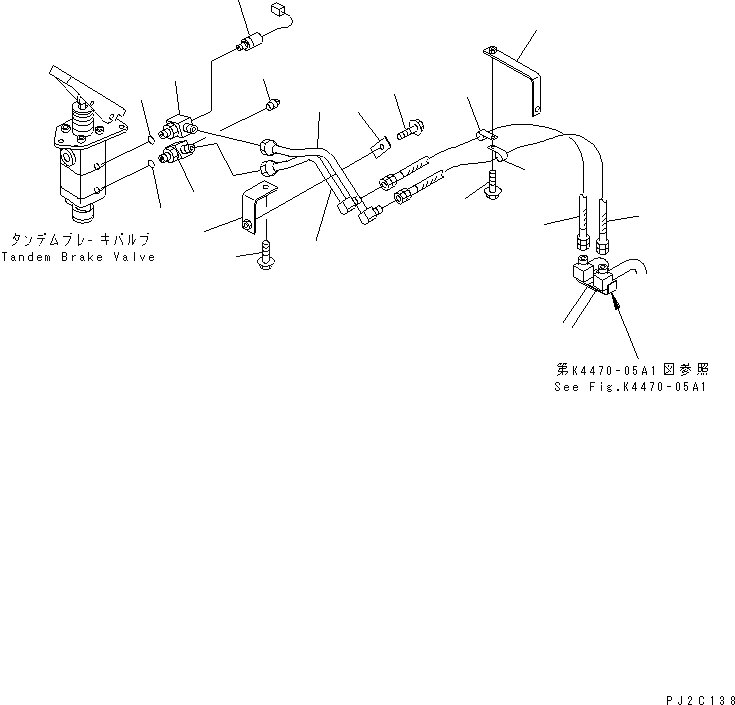 タンデムブレーキバルブ
Tandem Brake Valve

第K4470-05A1図参照
See Fig.K4470-05A1

PJ2C138