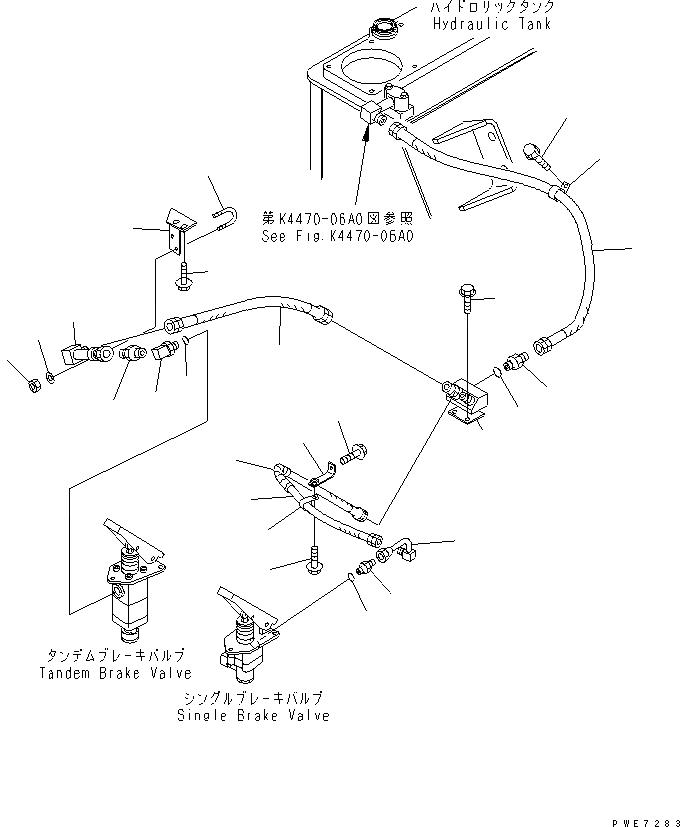 ハイドロリックタンク
Hydraulic Tank

第K4470-06A0図参照
See Fig.K4470-06A0

タンデムブレーキバルブ
Tandem Brake Valve

シングルブレーキバルブ
Single Brake Valve

PWE7283