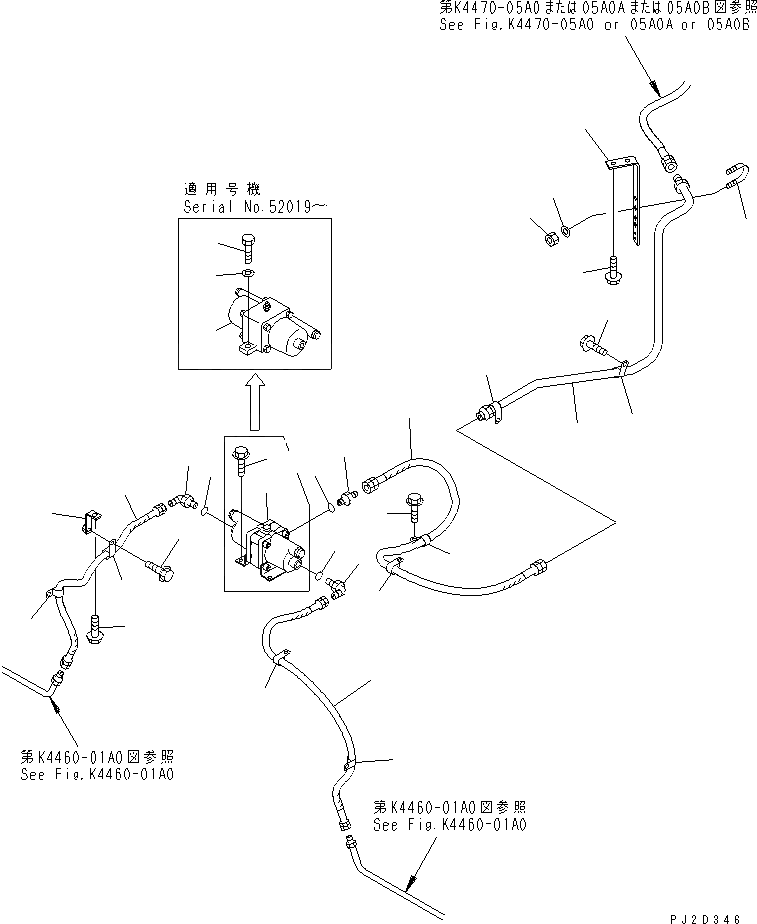 第K4470-05A0または05A0Aまたは05A0B図参照
See Fig.K4470-05A0 or 05A0A or 05A0B

適用号機
Serial No.52019~

第K4460-01A0図参照
See Fig.K4460-01A0

第K4460-01A0図参照
See Fig.K4460-01A0

PJ2D346