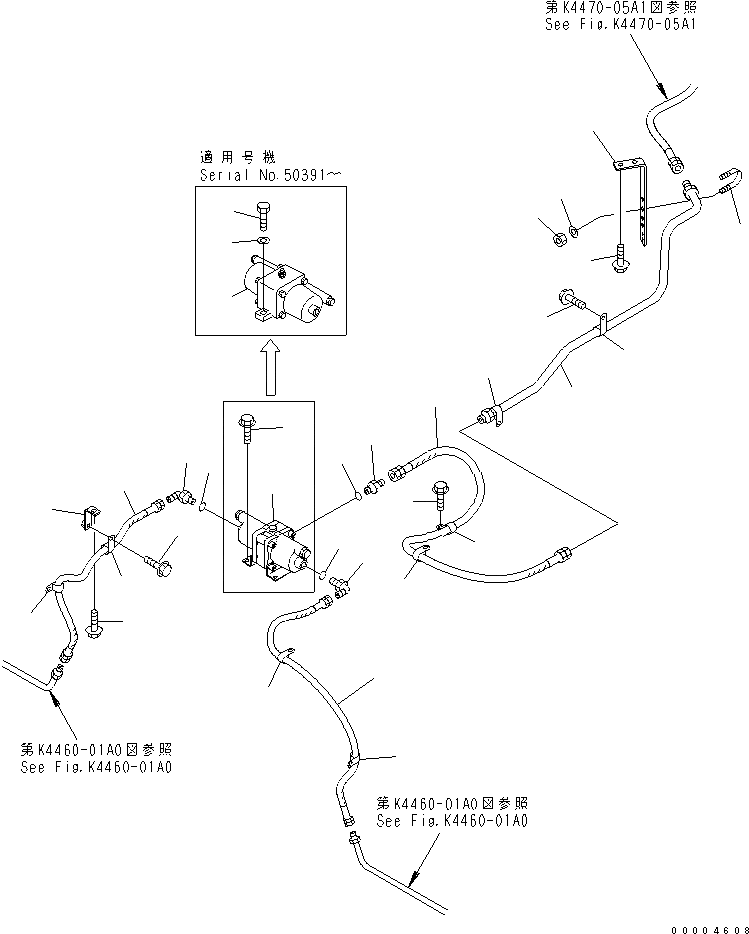 第K4470-05A1図参照
See Fig.K4470-05A1

適用号機
Serial No.50391～

第K4460-01A0図参照
See Fig.K4460-01A0

第K4460-01A0図参照
See Fig.K4460-01A0

00004608