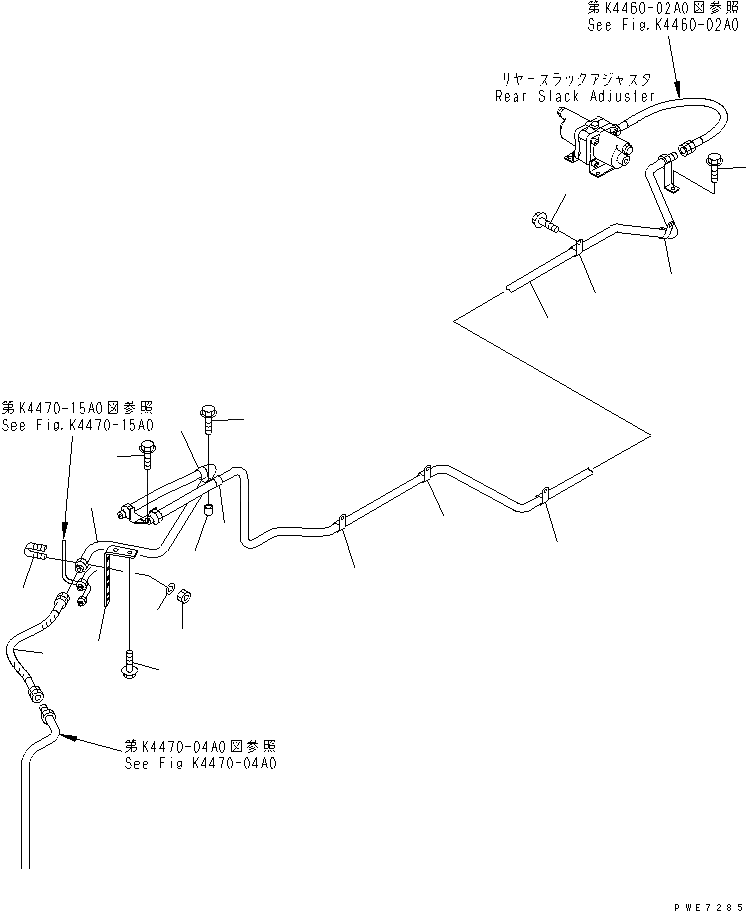 第K4460-02A0図参照
See Fig.K4460-02A0

リヤースラックアジャスタ
Rear Slack Adjuster

第K4470-15A0図参照
See Fig.K4470-15A0

第K4470-04A0図参照
See Fig K4470-04A0

PWE7285