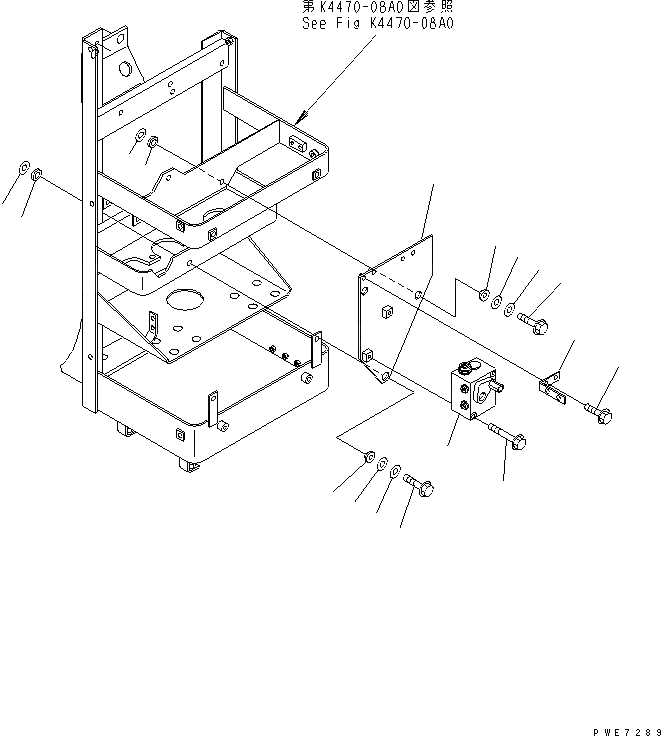 第K4470-08A0図参照
See Fig K4470-08A0

PWE7289