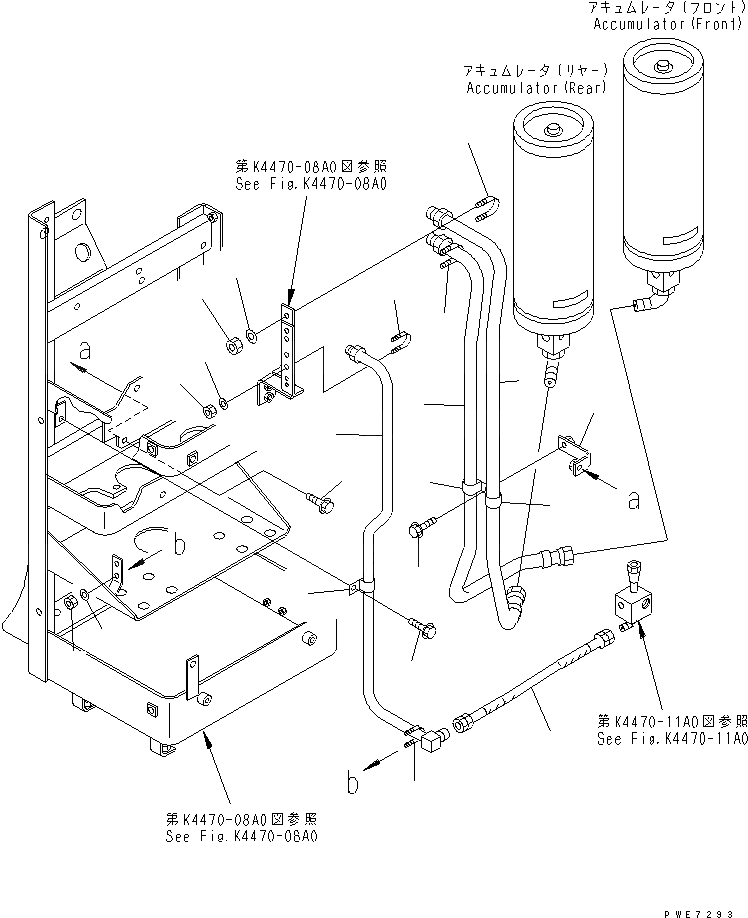 アキュムレータ(フロント)
Accumulator(Front)

アキュムレータ(リヤー)
Accumulator(Rear)

第K4470-08A0図参照
See Fig.K4470-08A0

a

a

b

b

第K4470-11A0図参照
See Fig.K4470-11A0

第K4470-08A0図参照
See Fig.K4470-08A0

PWE7293