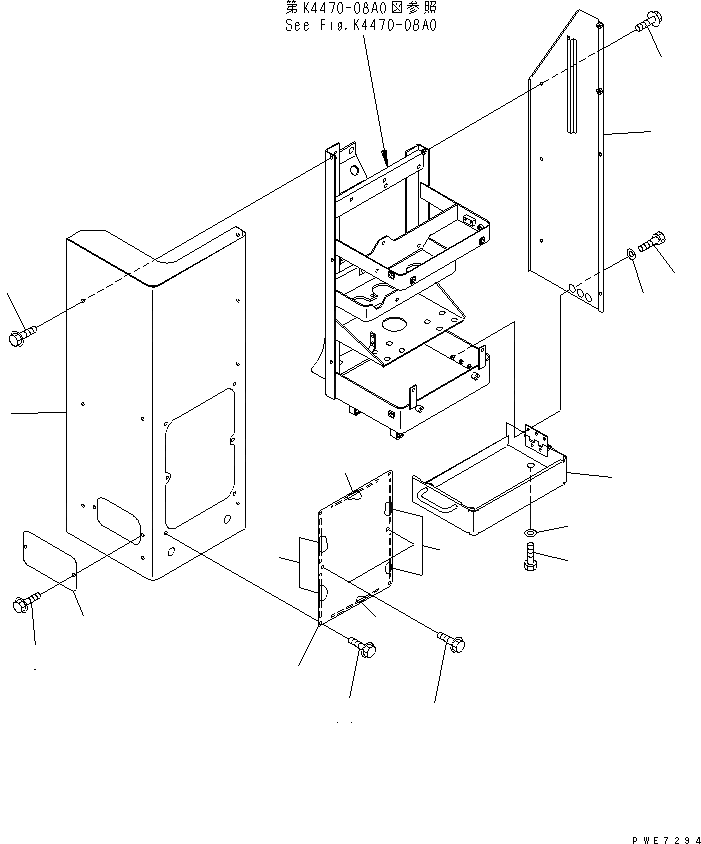 第K4470-08A0図参照
See Fig.K4470-08A0

PWE7294