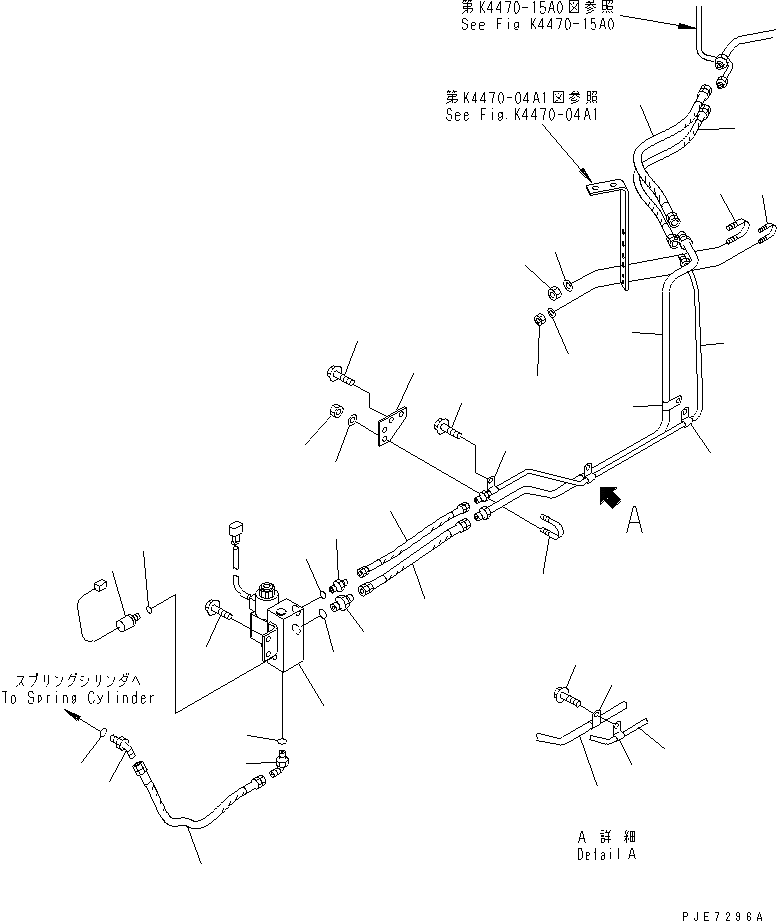 第K4470-15A0図参照
See Fig K4470-15A0

第K4470-04A1図参照
See Fig.K4470-04A1

A

スプリングシリンダへ
To Spring Cylinder

A 詳細
Detail A

PJE7296A