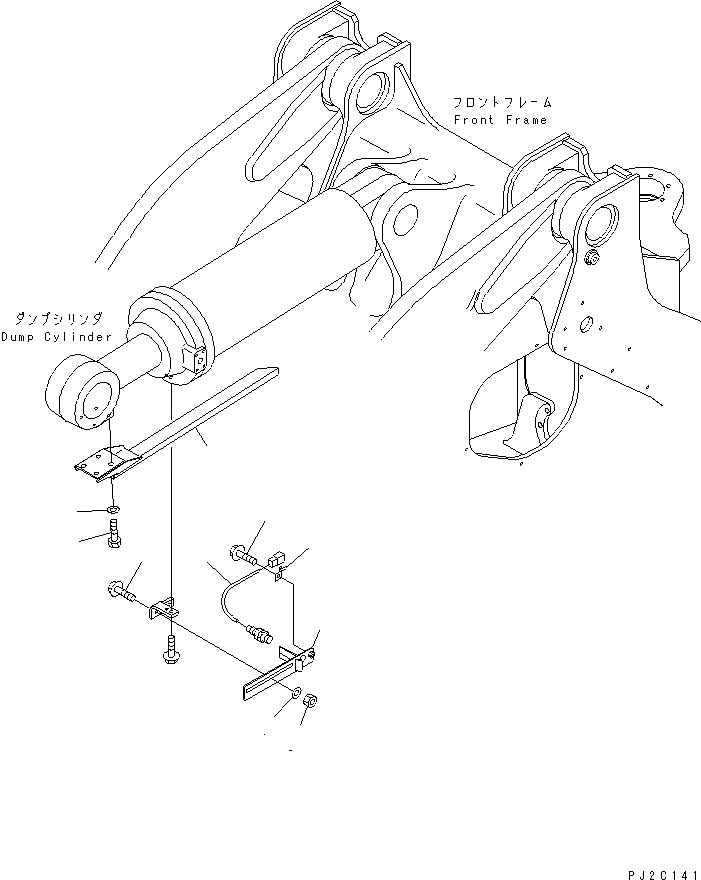 フロントフレーム
Front Frame

ダンプシリンダ
Dump Cylinder

PJ2C141