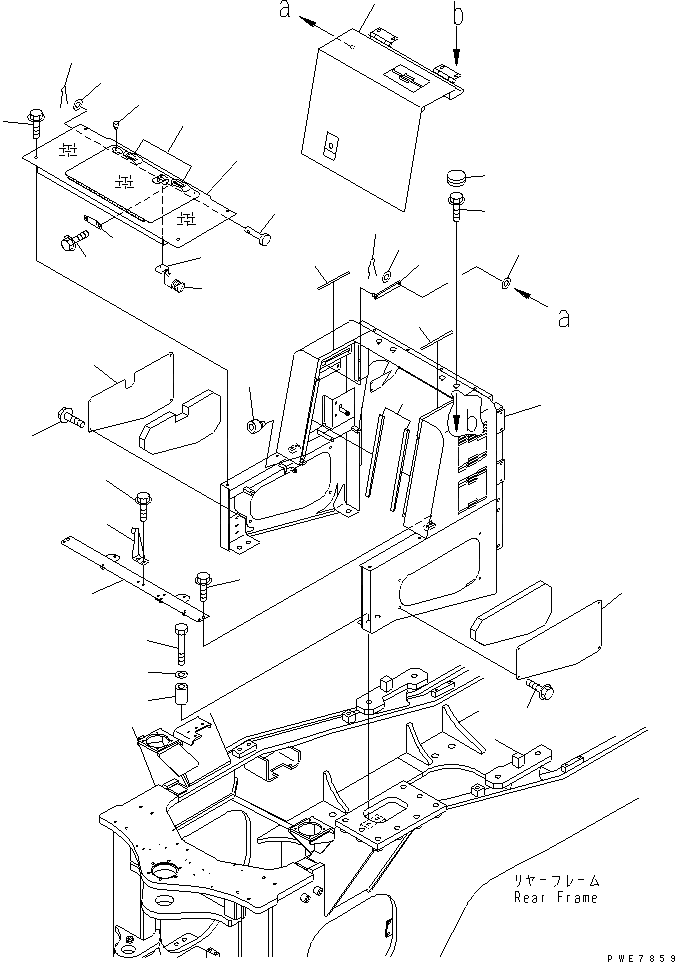 a
b
a
b
リヤーフレーム
Rear Frame
PWE7859