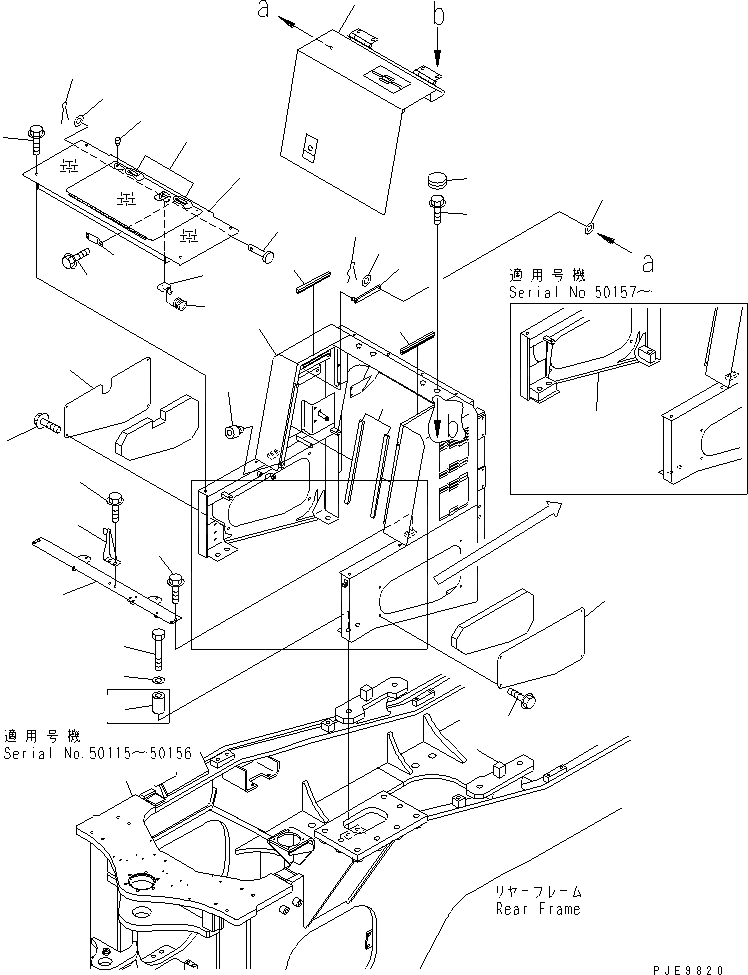 a
b
a
適用号機
Serial No 50157～
b
適用号機
Serial No.50115～50156
リヤーフレーム
Rear Frame
PJE9820