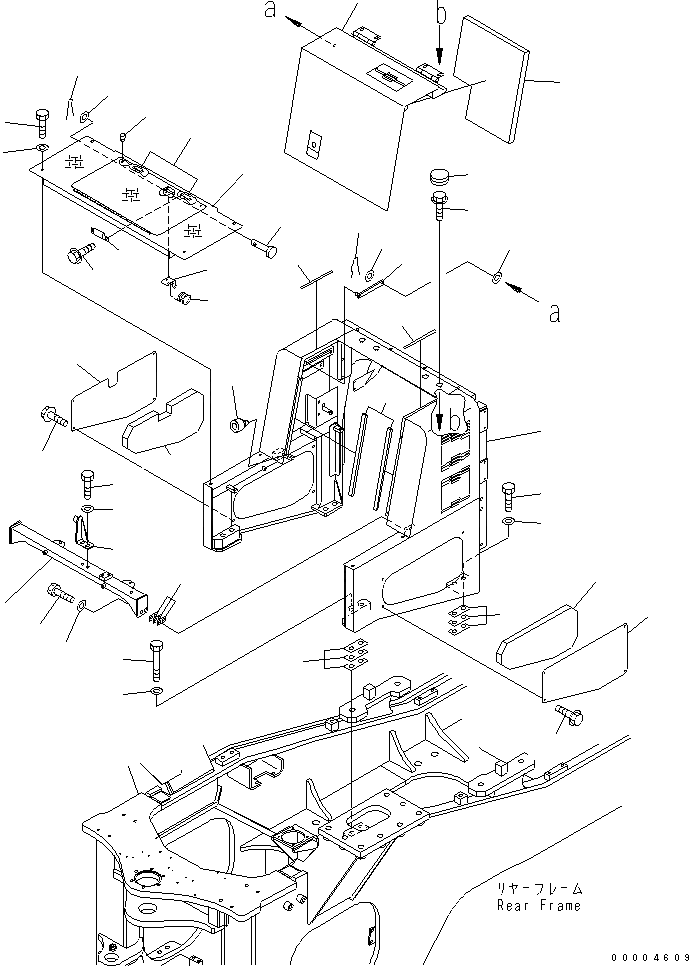 a
b
a
b
リヤーフレーム
Rear Frame
00004609