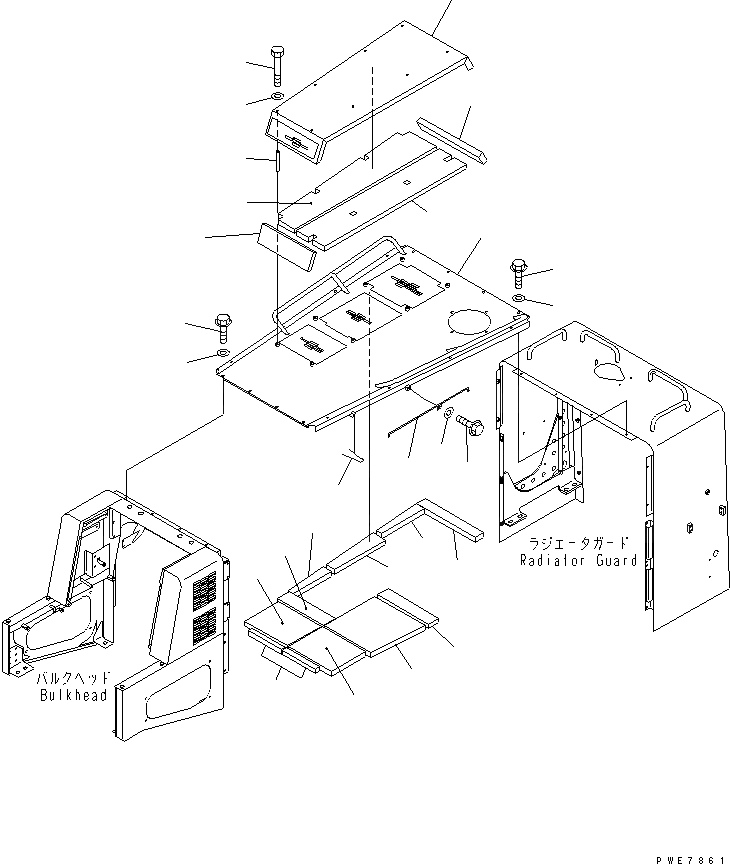 ラジエータガード
Radiator Guard

バルクヘッド
Bulkhead

PWE7861