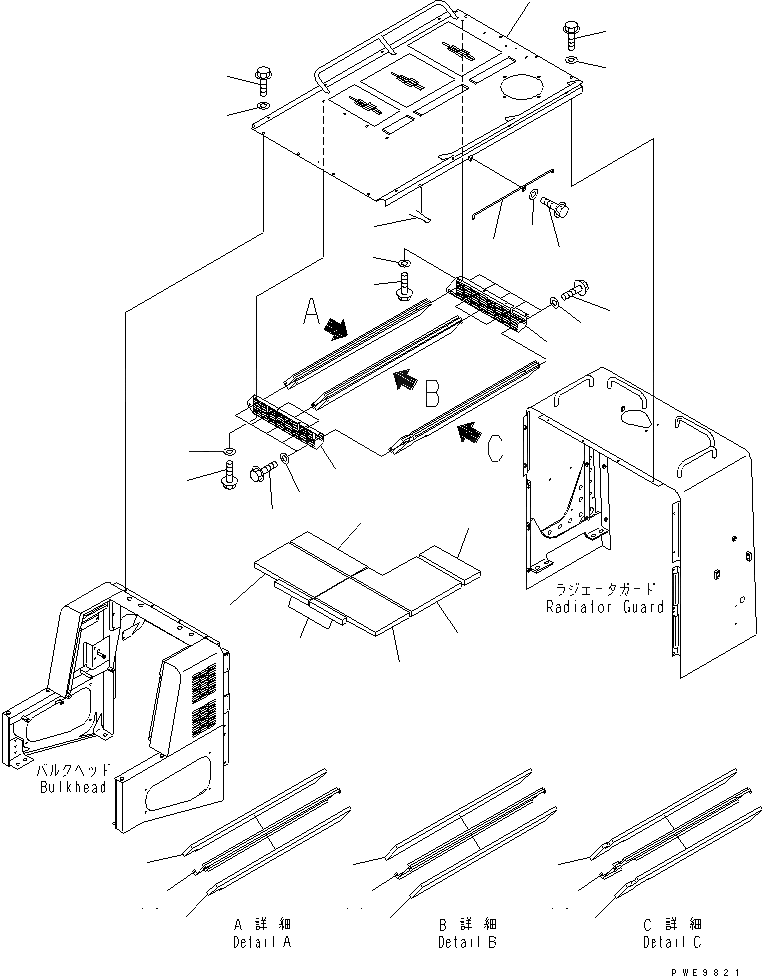 A

B

C

ラジエータガード
Radiator Guard

バルクヘッド
Bulkhead

A 詳細
Detail A

B 詳細
Detail B

C 詳細
Detail C

PWE9821