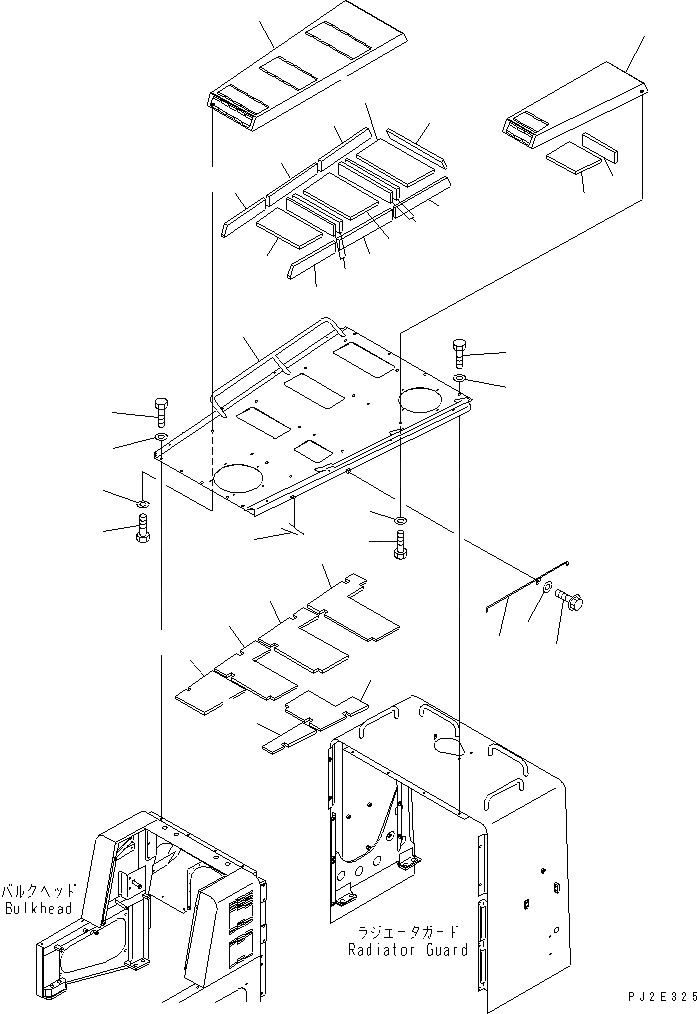 バルクヘッド
Bulkhead

ラジエータガード
Radiator Guard

PJ2E325