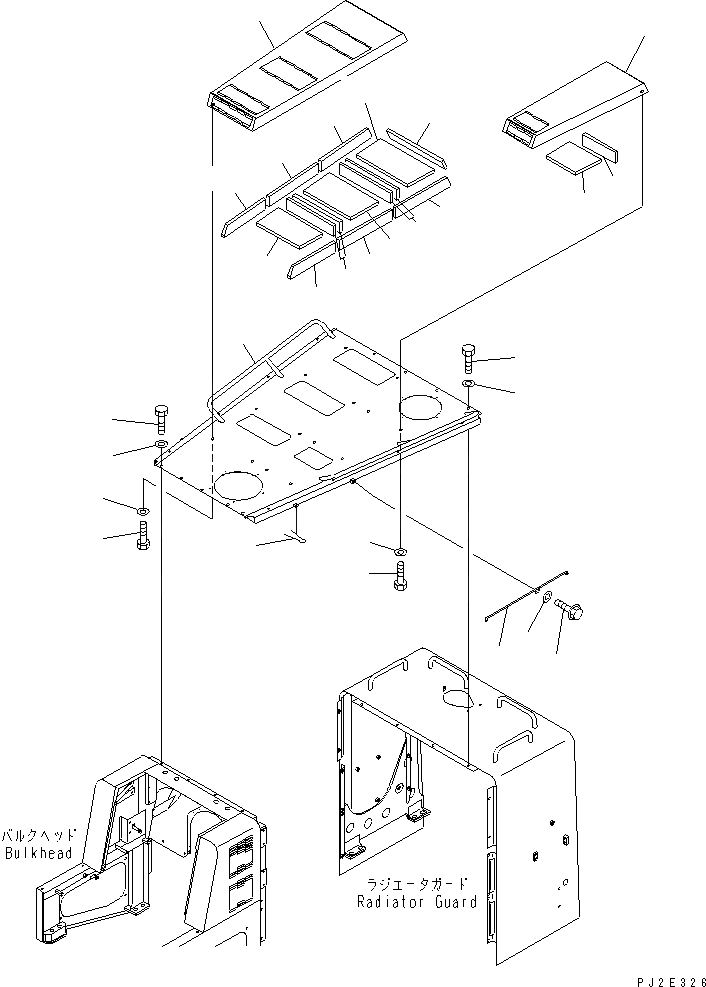 バルクヘッド
Bulkhead

ラジエータガード
Radiator Guard

PJ2E326