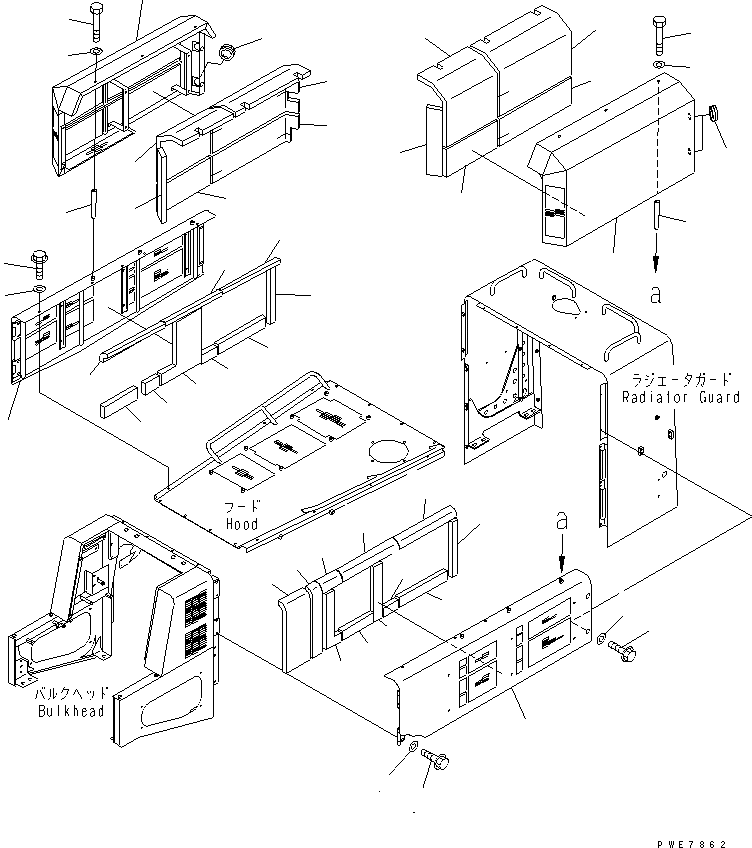 a

ラジエータガード
Radiator Guard

フード
Hood

a

バルクヘッド
Bulkhead

PWE7862