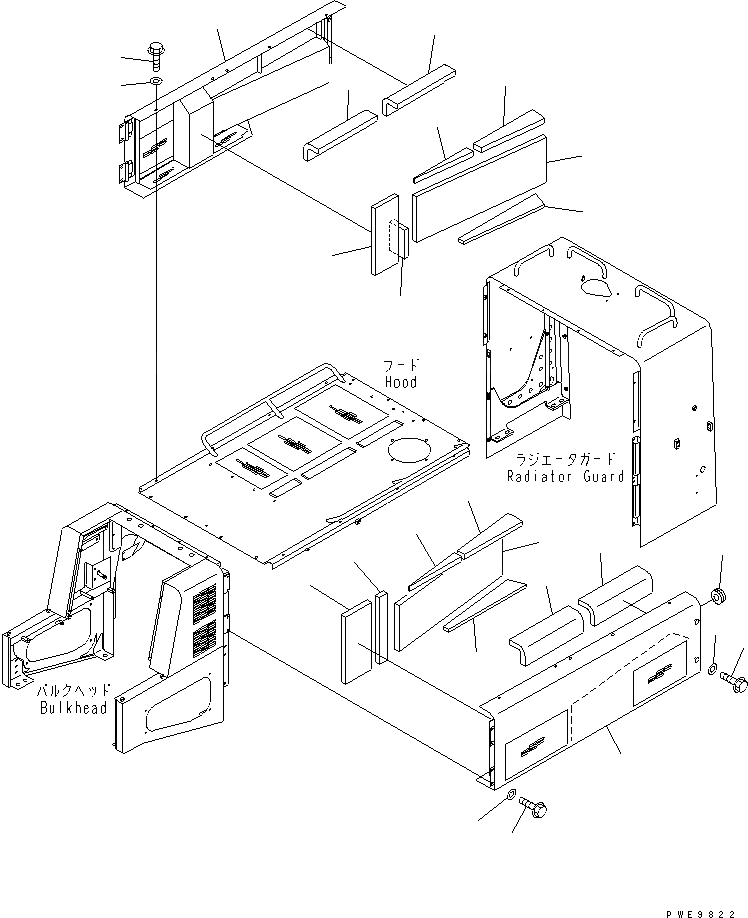 フード
Hood

ラジエータガード
Radiator Guard

バルクヘッド
Bulkhead

PWE9822