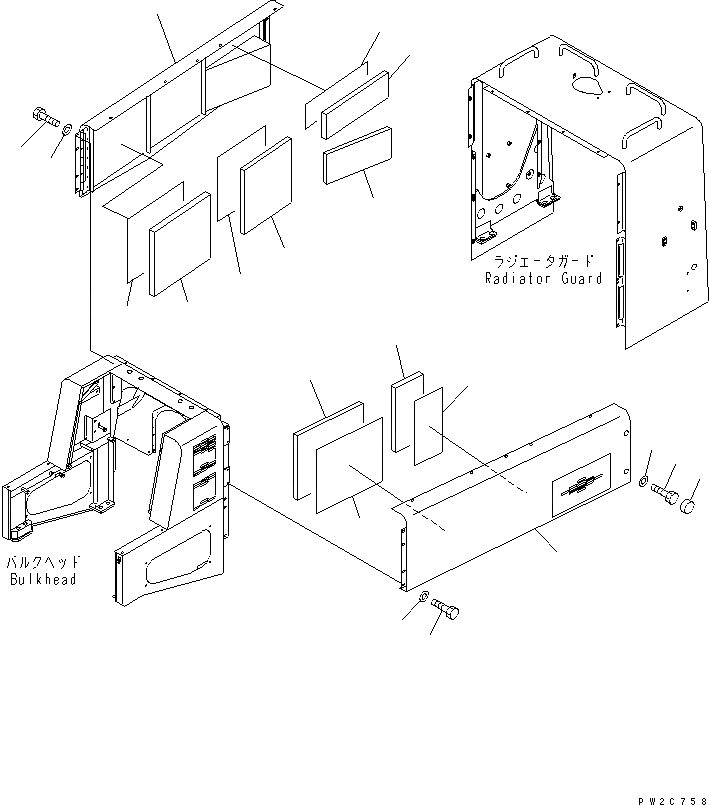 ラジエータガード
Radiator Guard

バルクヘッド
Bulkhead

PW2C758