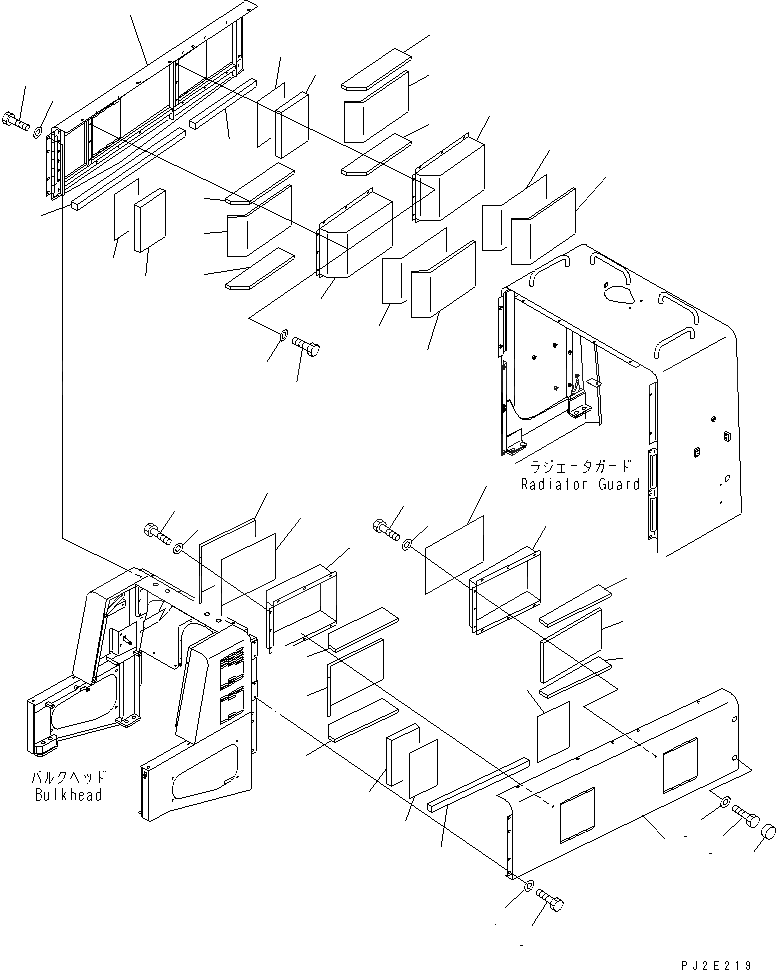 ラジエータガード
Radiator Guard

バルクヘッド
Bulkhead

PJ2E219