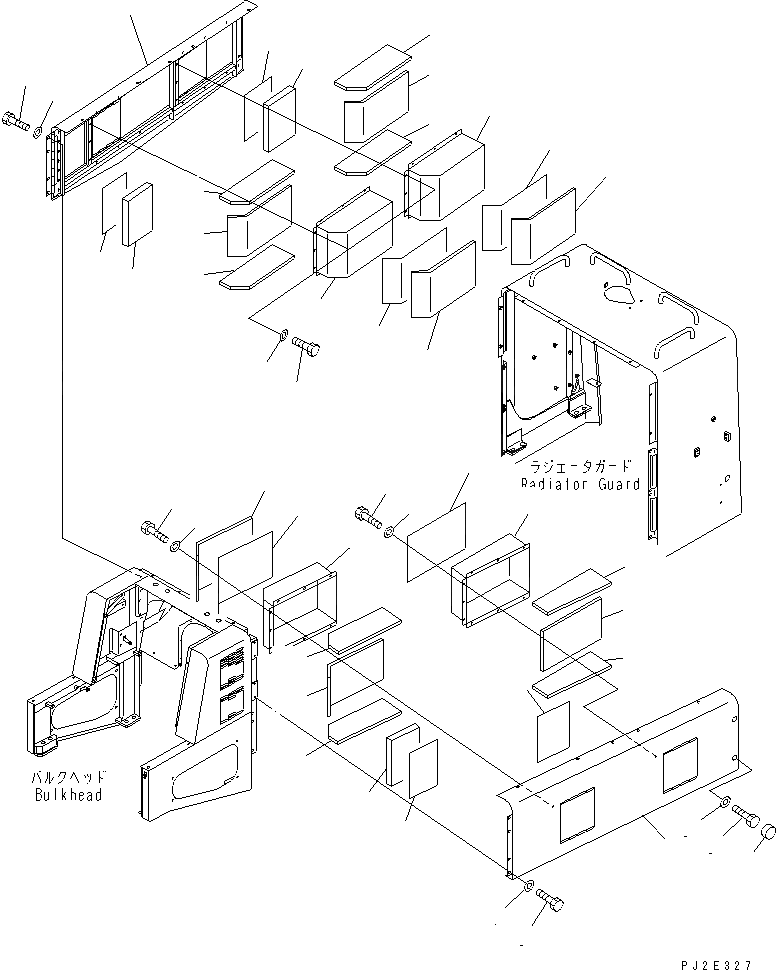 ラジエータガード
Radiator Guard

バルクヘッド
Bulkhead

PJ2E327