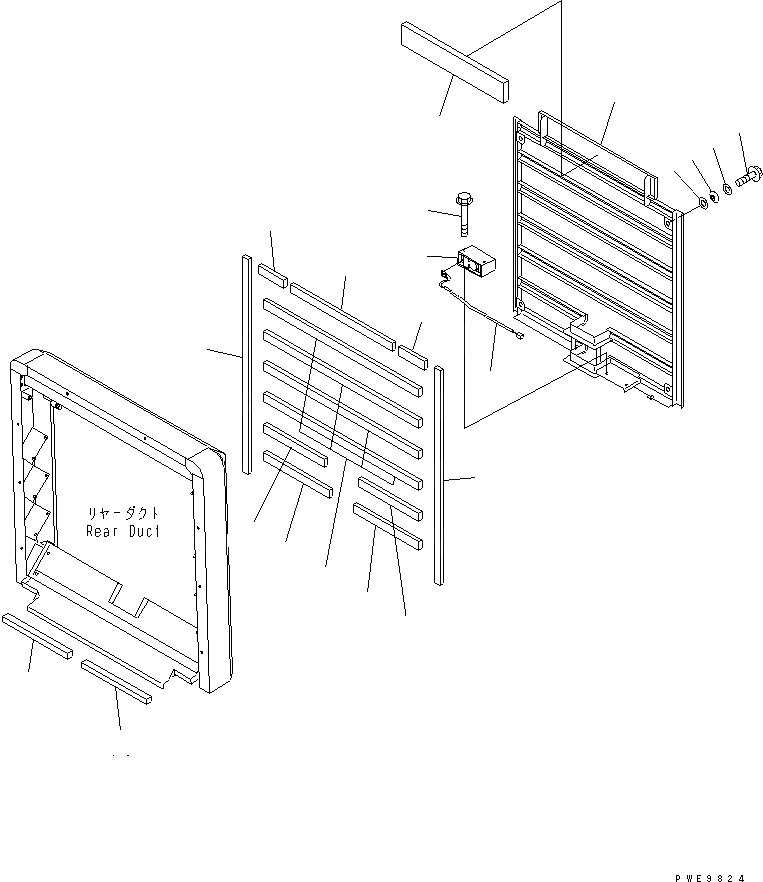 リヤーダクト
Rear Duct

PWE9824