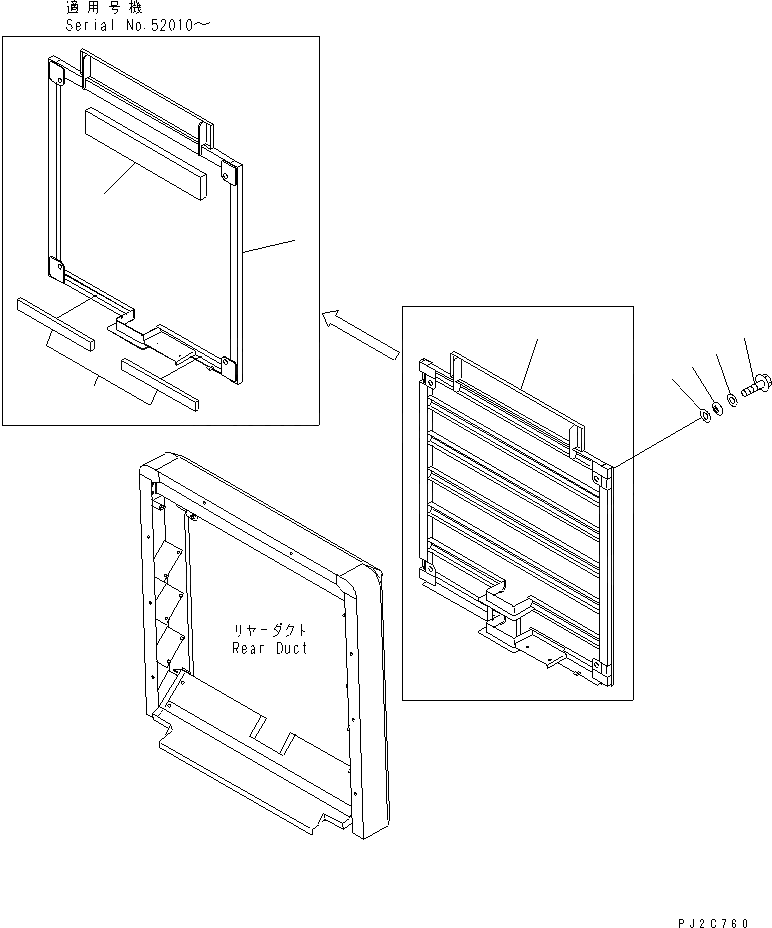 適用号機
Serial No.52010～

リヤーダクト
Rear Duct

PJ2C760