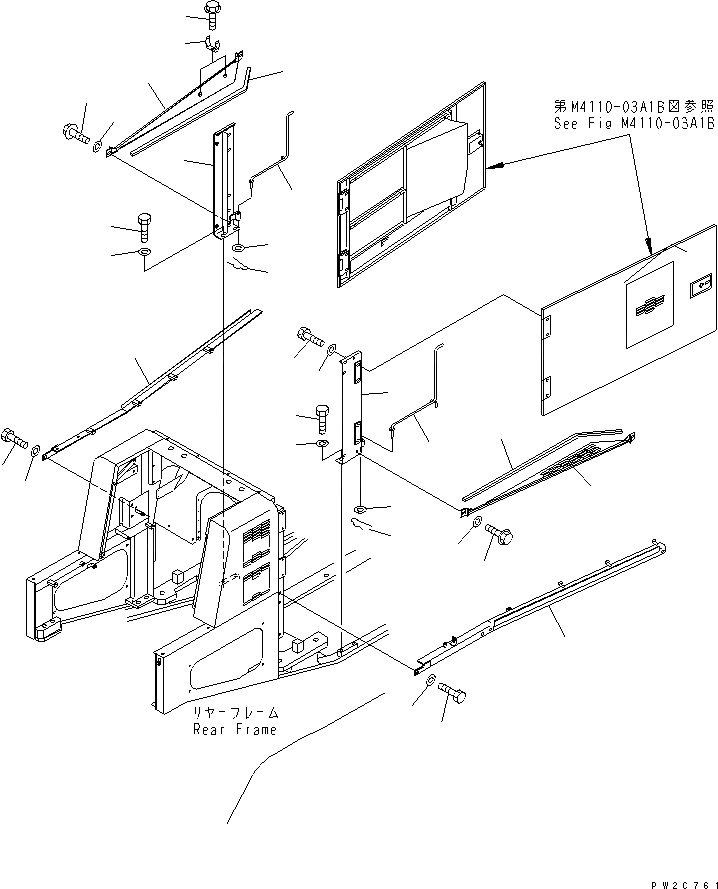 第M4110-03A1B図参照
See Fig M4110-03A1B

リヤーフレーム
Rear Frame

PW2C761