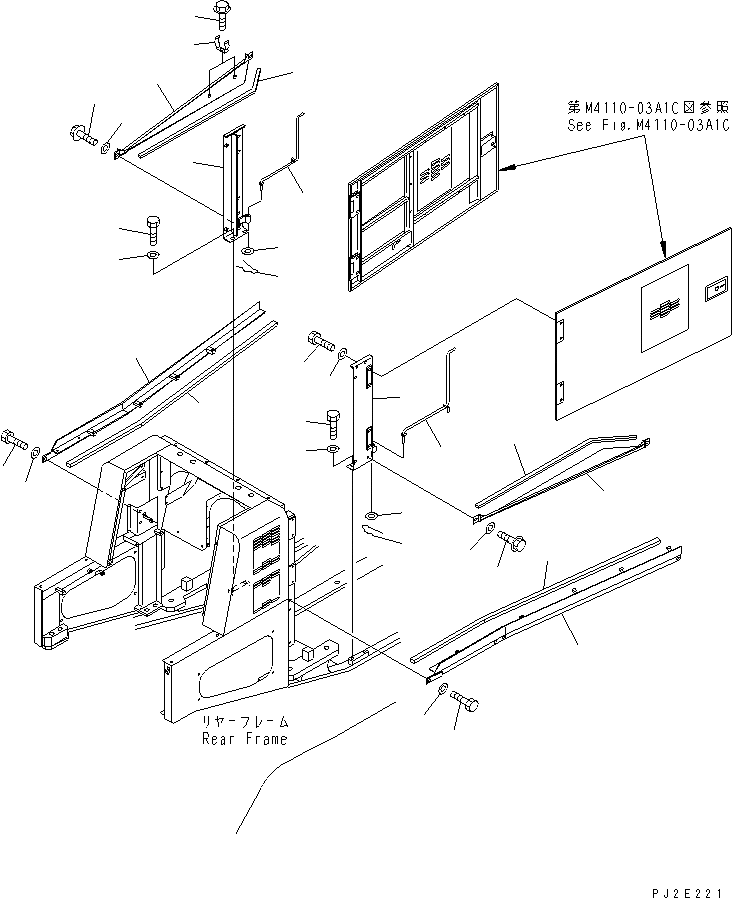 第M4110-03A1C図参照
See Fig.M4110-03A1C

リヤーフレーム
Rear Frame

PJ2E221