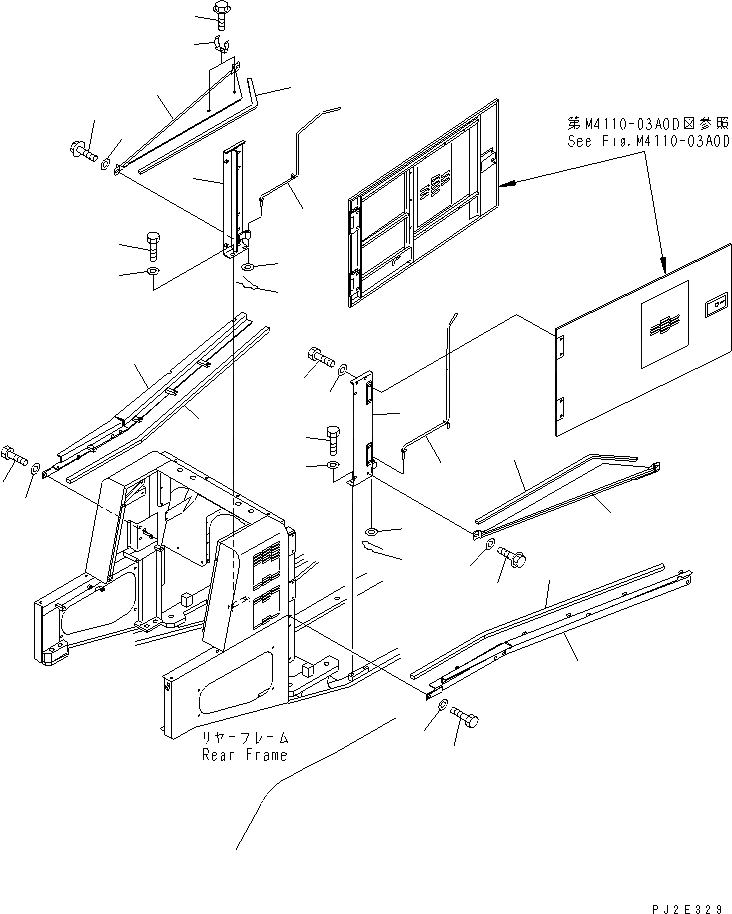 第M4110-03A0D図参照
See Fig.M4110-03A0D

リヤーフレーム
Rear Frame

PJ2E329