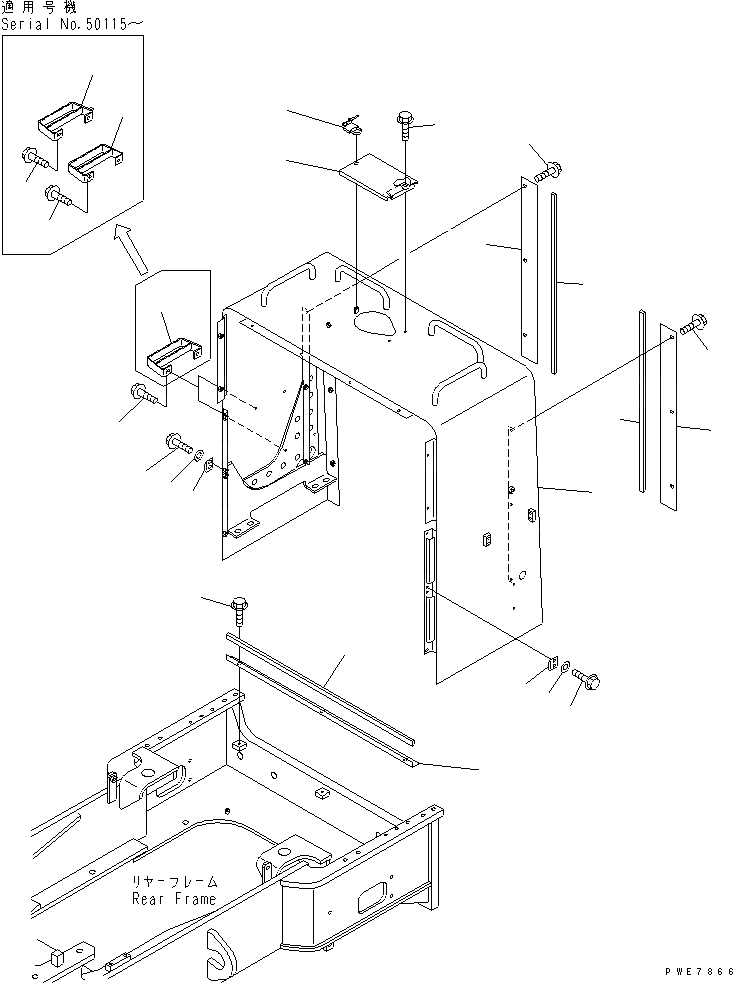 適用号機
Serial No.50115～

リヤーフレーム
Rear Frame

PWE7866