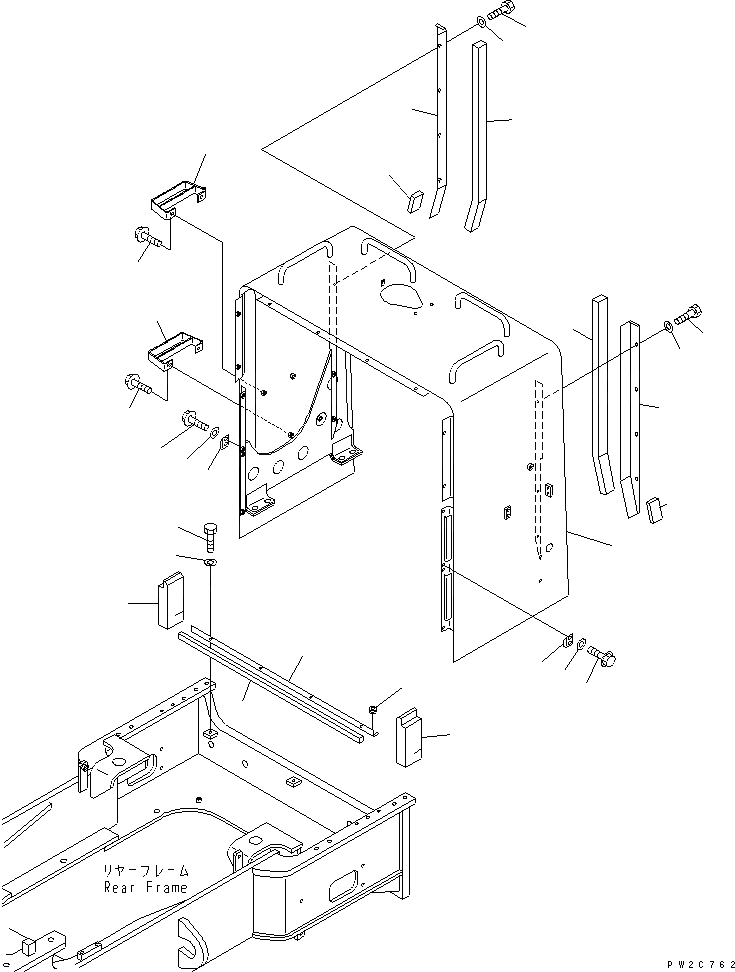 リヤーフレーム
Rear Frame

PW2C762