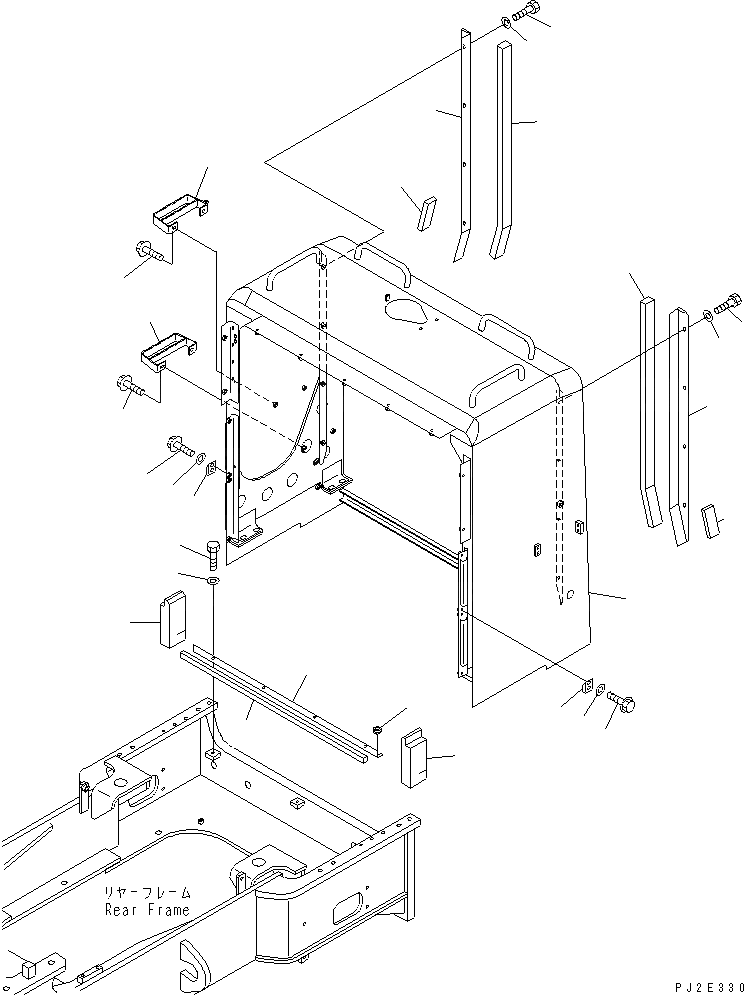 リヤーフレーム
Rear Frame

PJ2E330