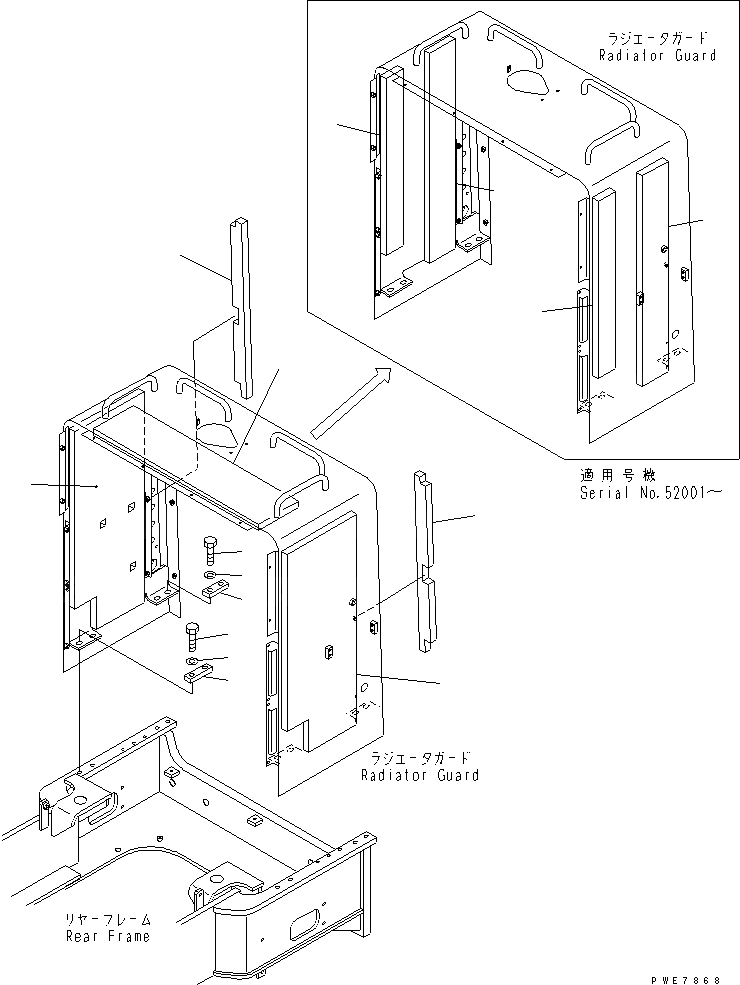 ラジエータガード
Radiator Guard

適用号機
Serial No.52001～

ラジエータガード
Radiator Guard

リヤーフレーム
Rear Frame

PWE7868