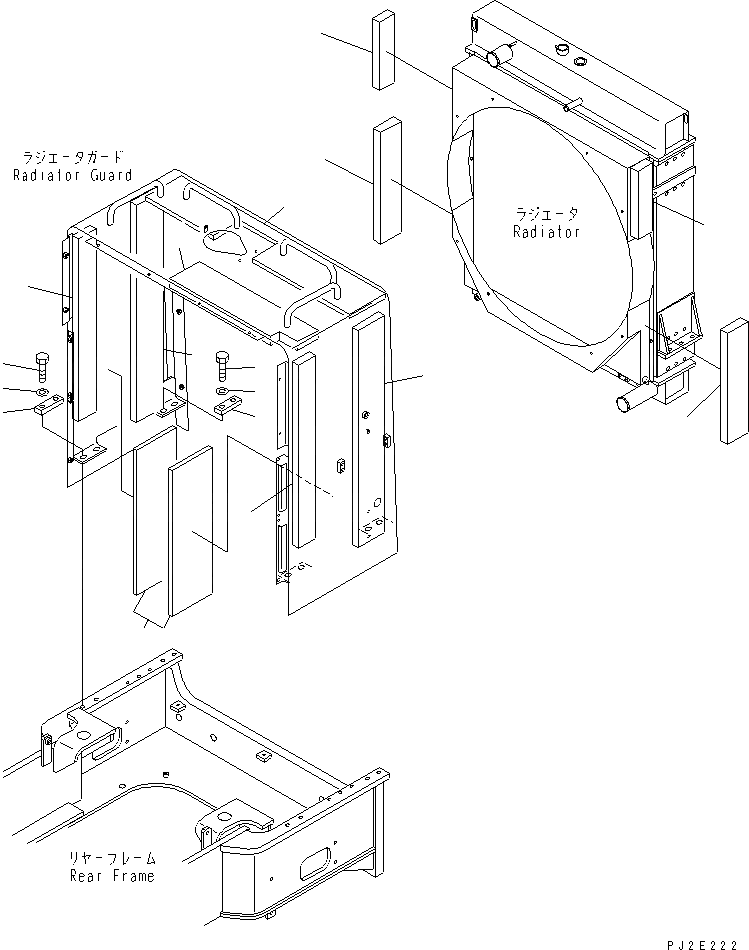 ラジエータガード
Radiator Guard

ラジエータ
Radiator

リヤーフレーム
Rear Frame

PJ2E222