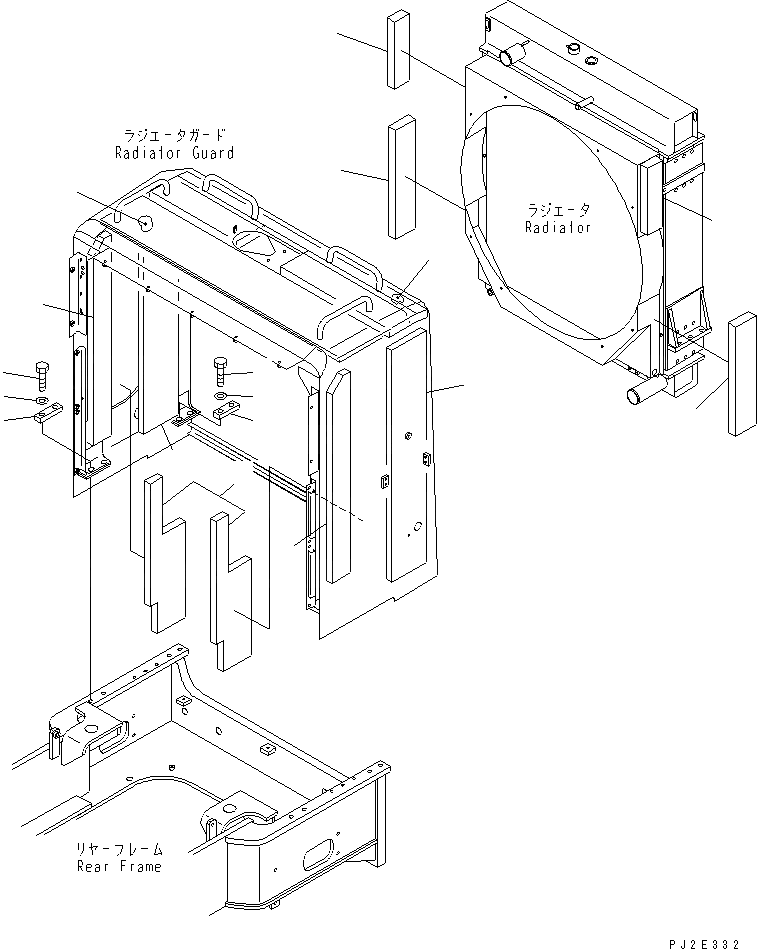 ラジエータガード
Radiator Guard

ラジエータ
Radiator

リヤーフレーム
Rear Frame

PJ2E332