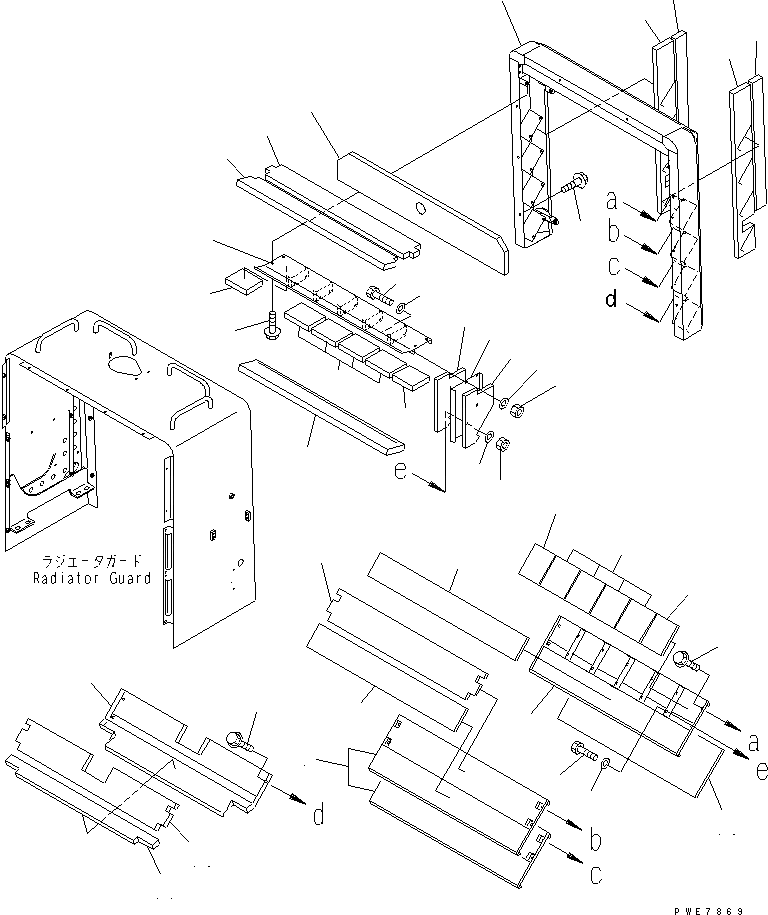 a
b
c
d
e
ラジエータガード
Radiator Guard
a
e
d
b
c
PWE7869