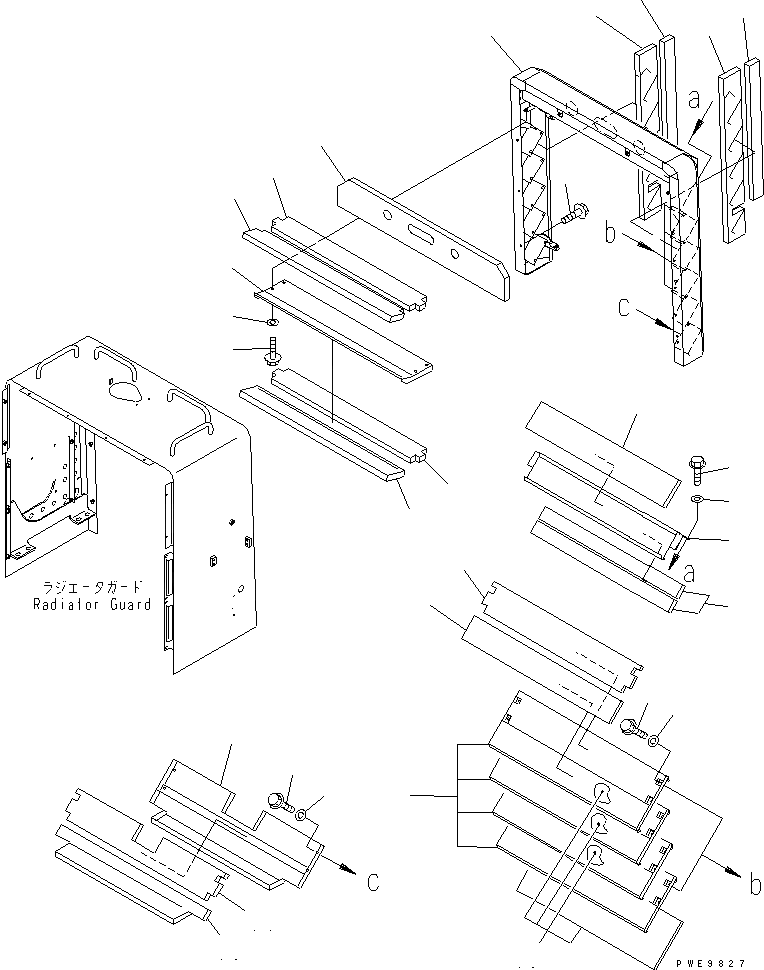 a
b
c
ラジエータガード
Radiator Guard
a
c
b
PWE9827