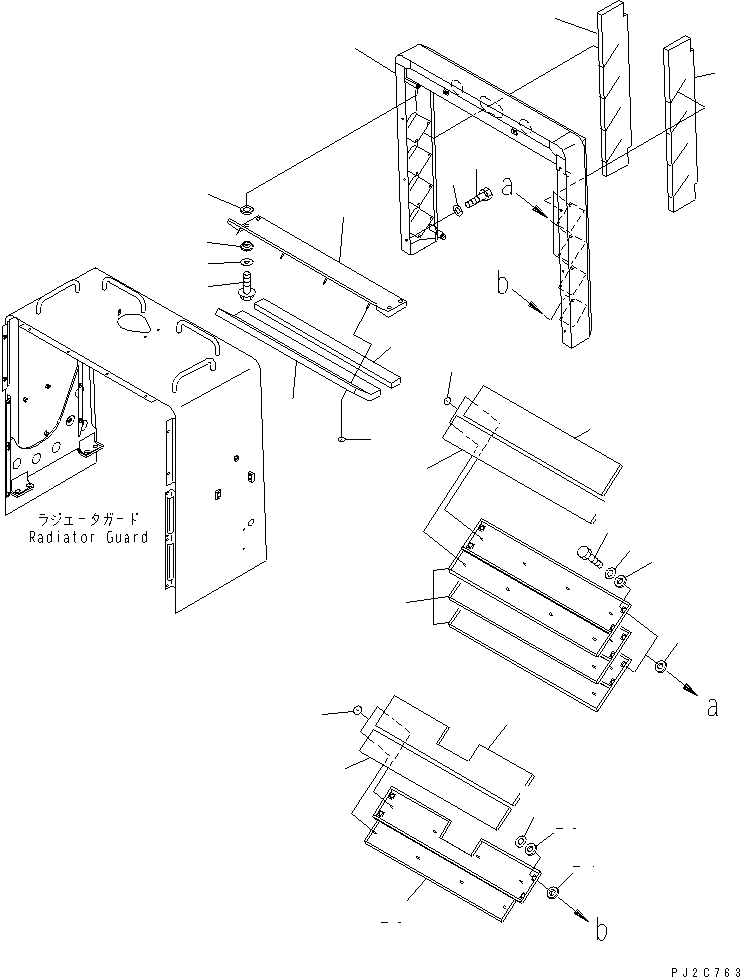 a

b

ラジエータガード
Radiator Guard

a

b

PJ2C763