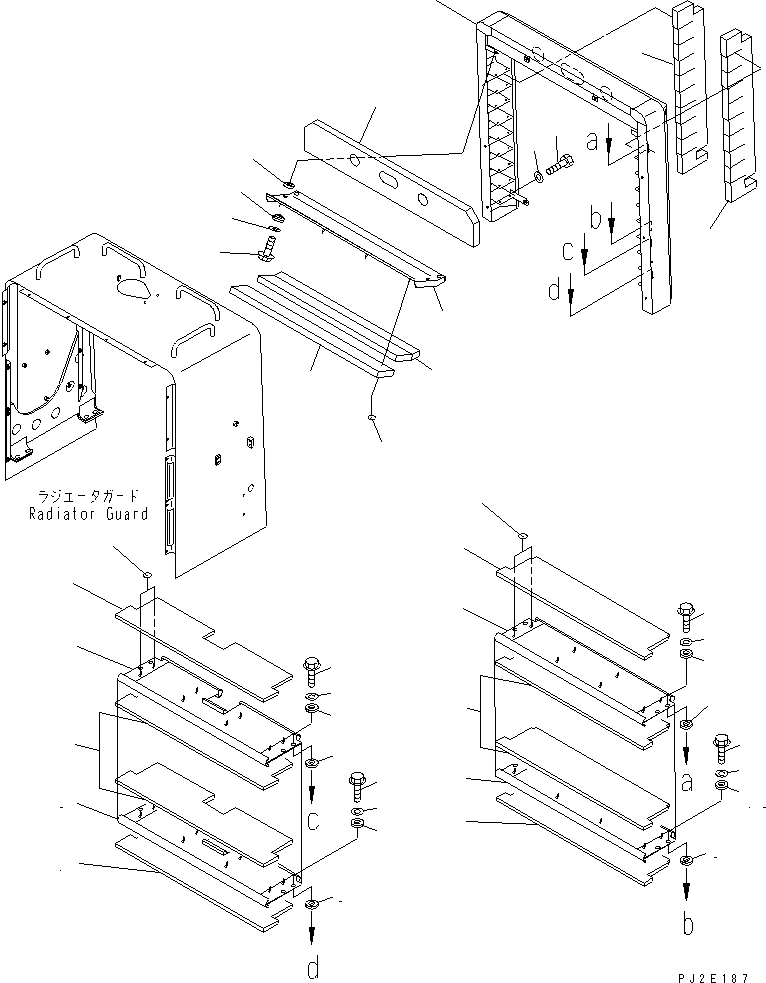 a
b
c
d

ラジエータガード
Radiator Guard

c
d

a
b

PJ2E187