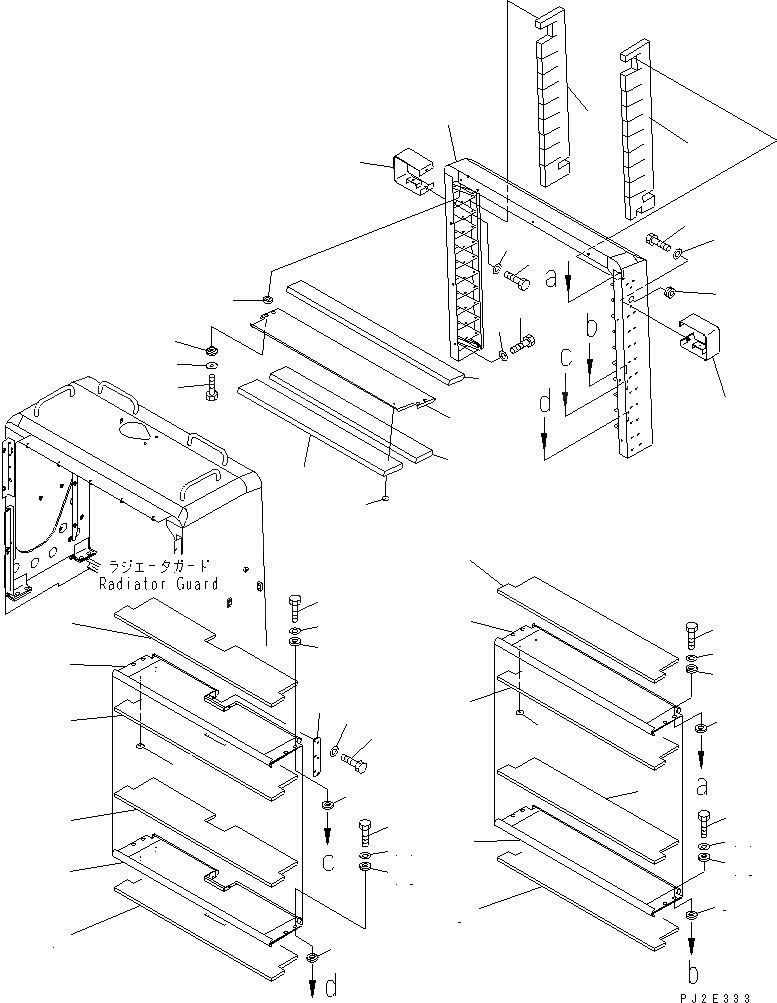 a
b
c
d
ラジエータガード
Radiator Guard
c
d
a
b
PJ2E333