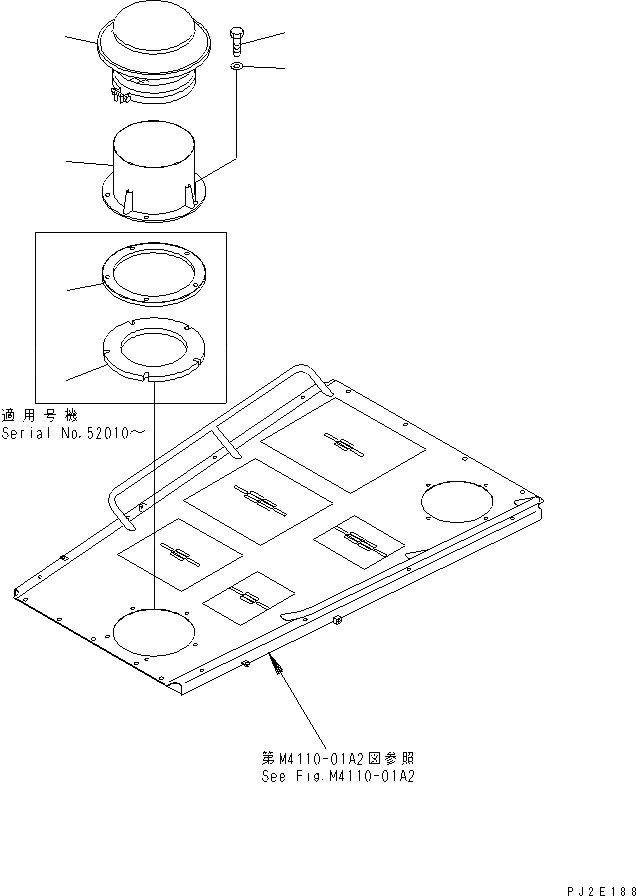 適用号機
Serial No.52010~

第M4110-01A2図参照
See Fig.M4110-01A2

PJ2E188