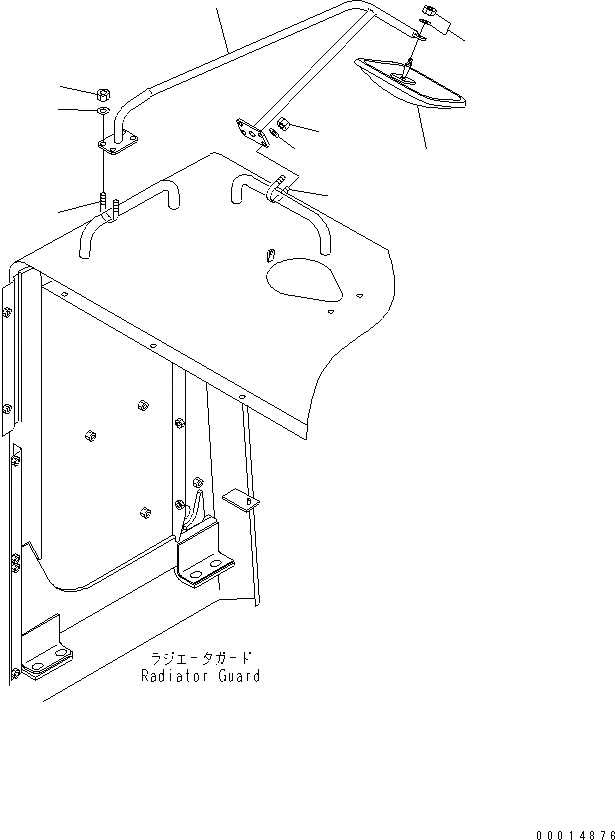 ラジエータガード
Radiator Guard

00014876