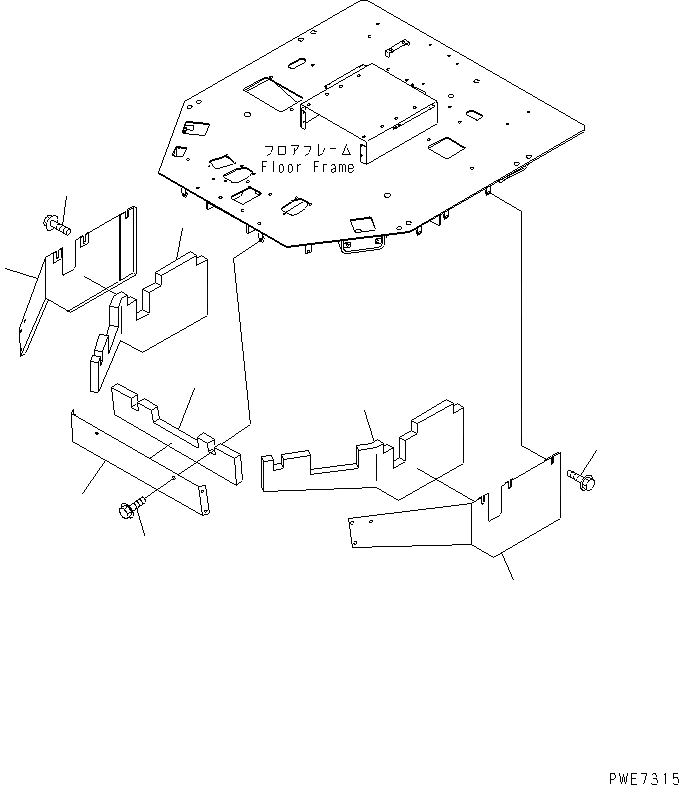 フロアフレーム
Floor Frame

PWE7315