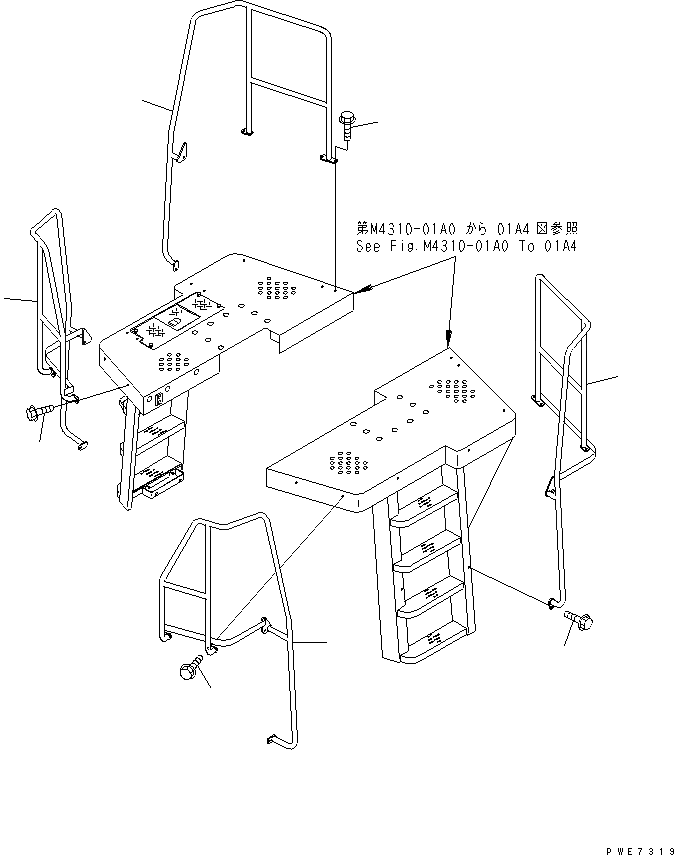 第M4310-01A0 から 01A4 図参照
See Fig.M4310-01A0 To 01A4

PWE7319